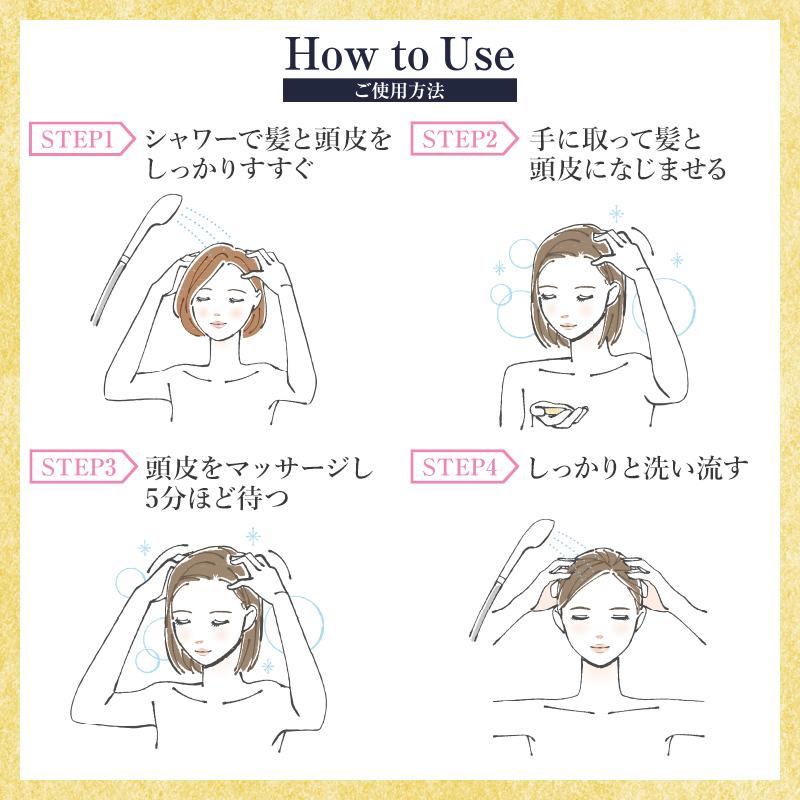 How to Use
ご使用方法

STEP1 シャワーで髪と頭皮をしっかりすすぐ

STEP2 手に取って髪と頭皮になじませる

STEP3 頭皮をマッサージし5分ほど待つ

STEP4 しっかりと洗い流す