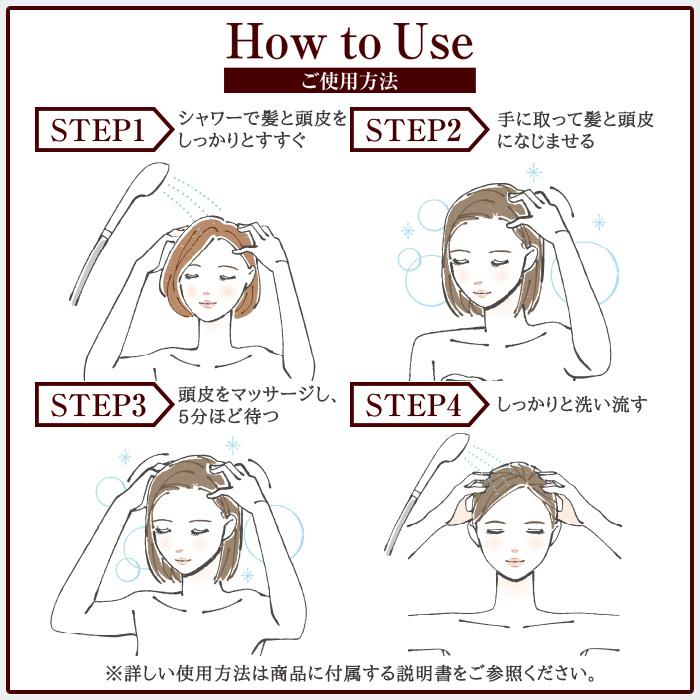 How to Use
ご使用方法

STEP1 シャワーで髪と頭皮をしっかりとすすぐ

STEP2 手に取って髪と頭皮になじませる

STEP3 頭皮をマッサージし、5分ほど待つ

STEP4 しっかりと洗い流す

※詳しい使用方法は商品に付属する説明書をご参照ください。