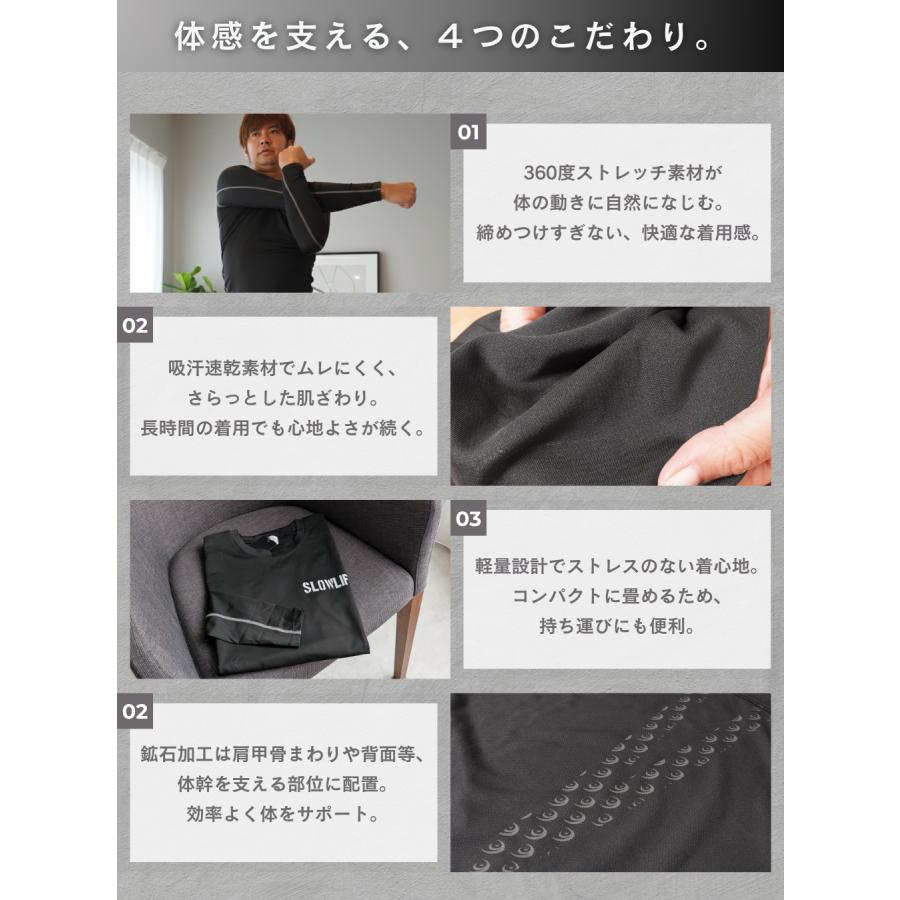 体感を支える、４つのこだわり。

01

360度ストレッチ素材が
体の動きに自然になじむ。
締めつけすぎない、快適な着用感。

02

吸汗速乾素材でムレにくく、
さらっとした肌ざわり。
長時間の着用でも心地よさが続く。

SLOWLIF

03

軽量設計でストレスのない着心地。
コンパクトに畳めるため、
持ち運びにも便利。

02

鉱石加工は肩甲骨まわりや背面等、
体幹を支える部位に配置。
効率よく体をサポート。