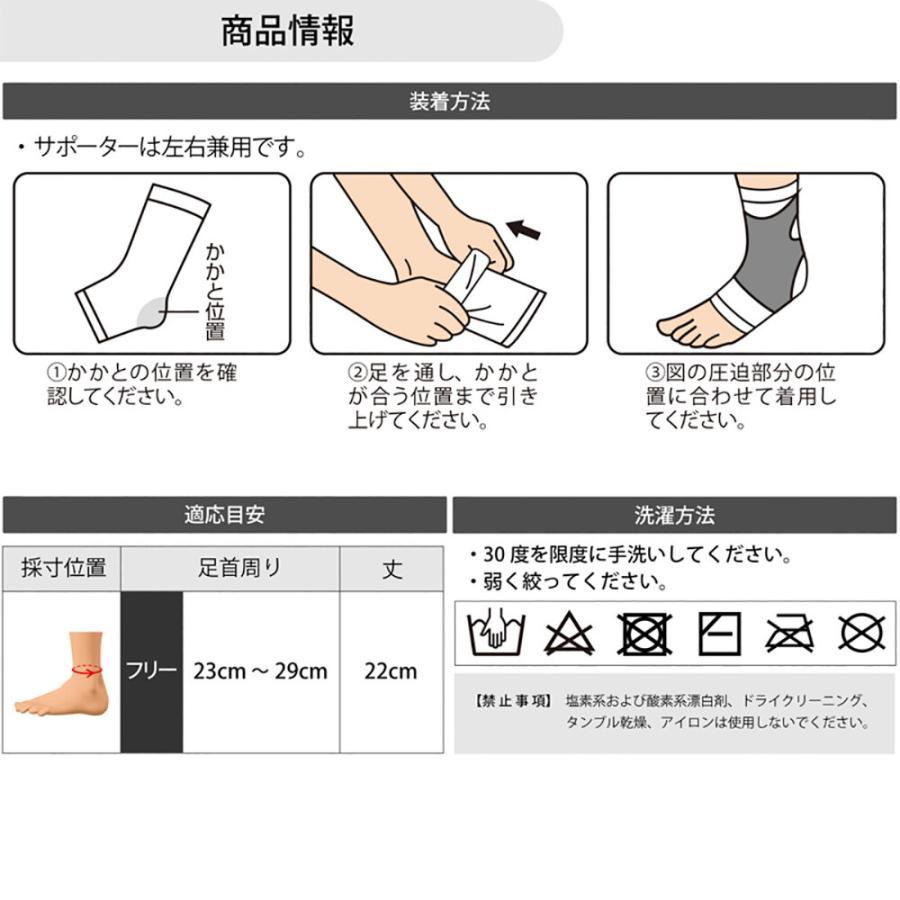 商品情報

装着方法

・サポーターは左右兼用です。

かかと位置

①かかとの位置を確認してください。

②足を通し、かかとが合う位置まで引き上げてください。

③図の圧迫部分の位置に合わせて着用してください。

適応目安

| 採寸位置 | 足首周り | | 丈 |
|---|---|---|---|
| | フリー | 23cm ～ 29cm | 22cm |

洗濯方法

・30 度を限度に手洗いしてください。
・弱く絞ってください。

【禁止事項】 塩素系および酸素系漂白剤、ドライクリーニング、タンブル乾燥、アイロンは使用しないでください。