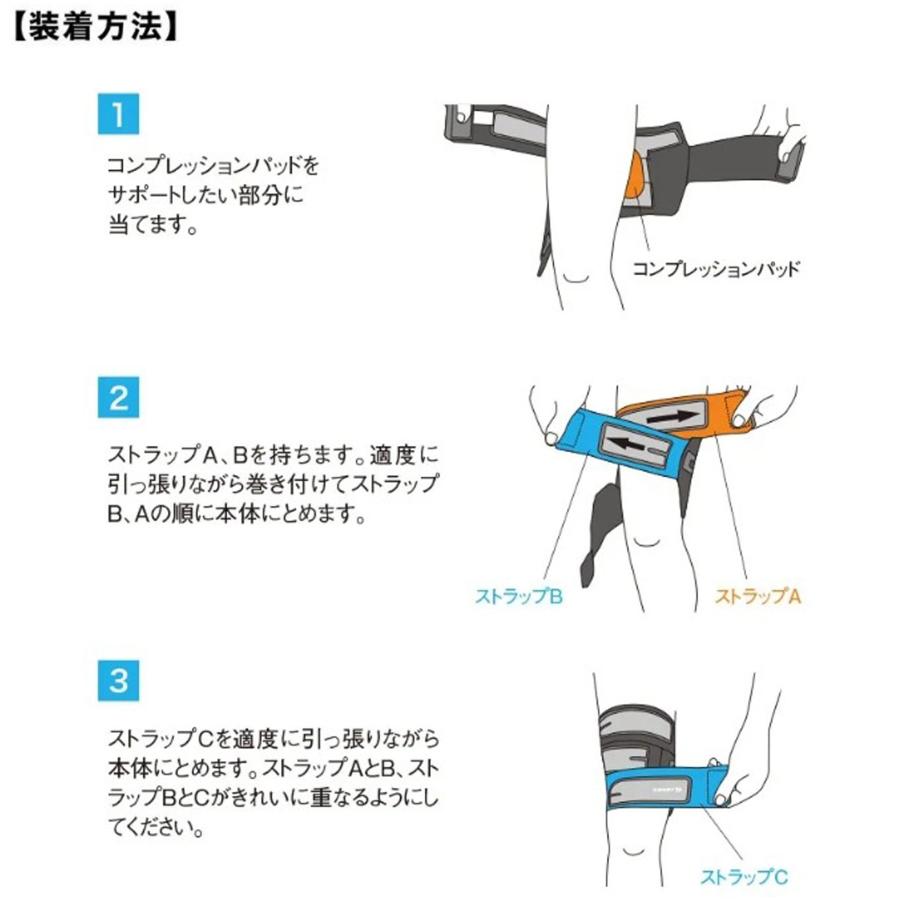 【装着方法】

1

コンプレッションパッドをサポートしたい部分に当てます。

コンプレッションパッド

2

ストラップA、Bを持ちます。適度に引っ張りながら巻き付けてストラップB、Aの順に本体にとめます。

ストラップB

ストラップA

3

ストラップCを適度に引っ張りながら本体にとめます。ストラップAとB、ストラップBとCがきれいに重なるようにしてください。

ストラップC