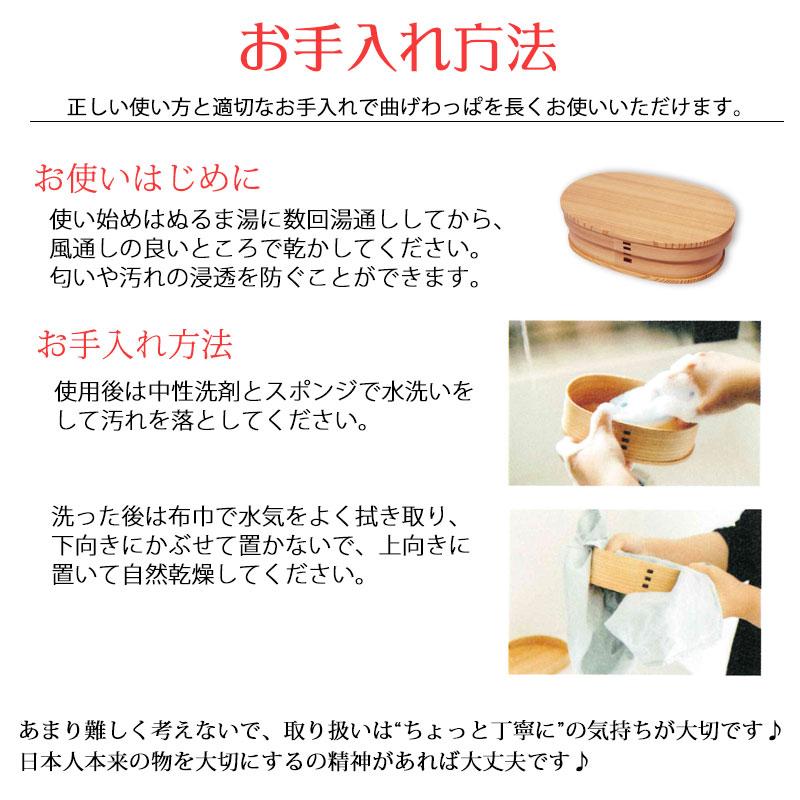 お手入れ方法

正しい使い方と適切なお手入れで曲げわっぱを長くお使いいただけます。

お使いはじめに

使い始めはぬるま湯に数回湯通ししてから、風通しの良いところで乾かしてください。匂いや汚れの浸透を防ぐことができます。

お手入れ方法

使用後は中性洗剤とスポンジで水洗いをして汚れを落としてください。

洗った後は布巾で水気をよく拭き取り、下向きにかぶせて置かないで、上向きに置いて自然乾燥してください。

あまり難しく考えないで、取り扱いは“ちょっと丁寧に”の気持ちが大切です♪
日本人本来の物を大切にするの精神があれば大丈夫です♪