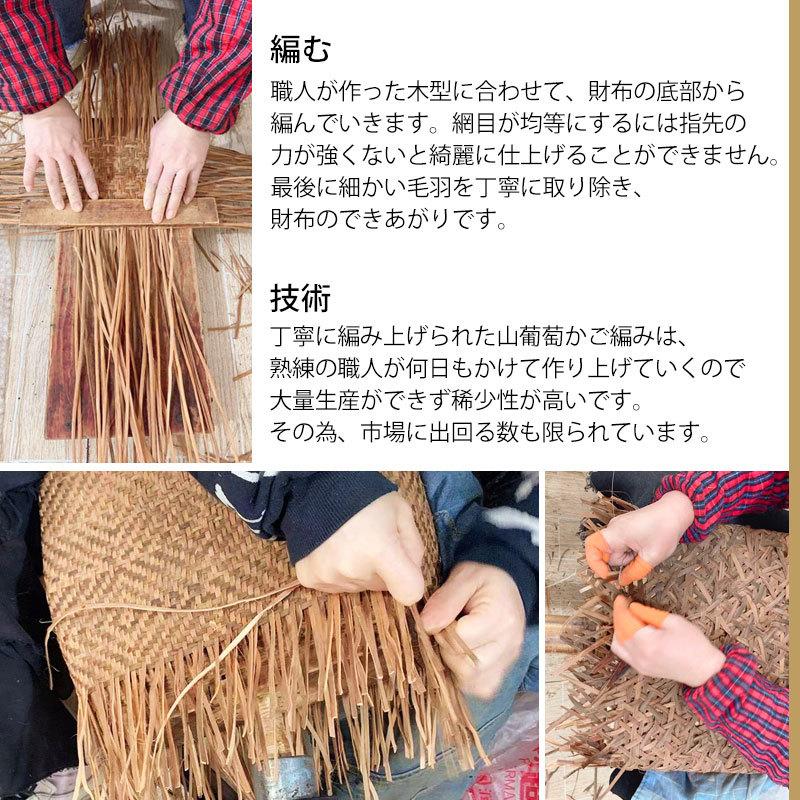 編む

職人が作った木型に合わせて、財布の底部から編んでいきます。網目が均等にするには指先の力が強くないと綺麗に仕上げることができません。最後に細かい毛羽を丁寧に取り除き、財布のできあがりです。

技術

丁寧に編み上げられた山葡萄かご編みは、熟練の職人が何日もかけて作り上げていくので大量生産ができず稀少性が高いです。その為、市場に出回る数も限られています。