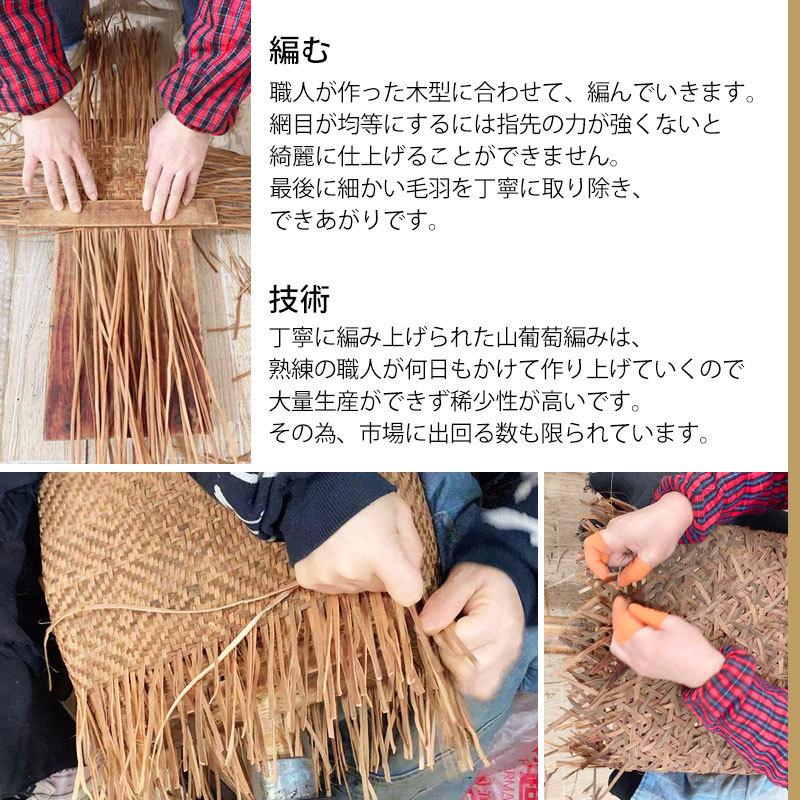 編む

職人が作った木型に合わせて、編んでいきます。
網目が均等にするには指先の力が強くないと
綺麗に仕上げることができません。
最後に細かい毛羽を丁寧に取り除き、
できあがりです。

技術

丁寧に編み上げられた山葡萄編みは、
熟練の職人が何日もかけて作り上げていくので
大量生産ができず稀少性が高いです。
その為、市場に出回る数も限られています。