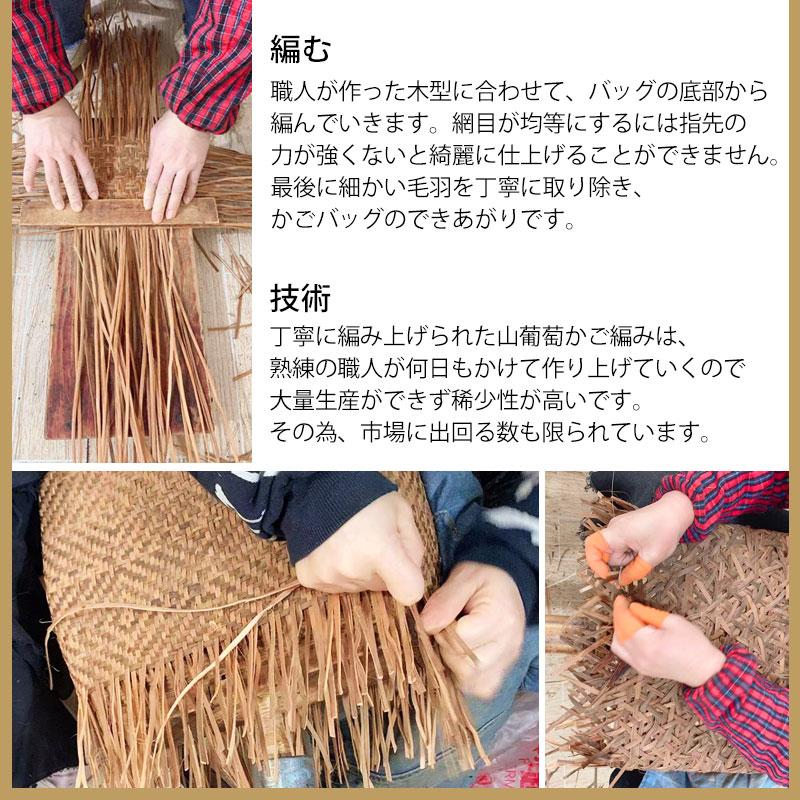 編む

職人が作った木型に合わせて、バッグの底部から編んでいきます。網目が均等にするには指先の力が強くないと綺麗に仕上げることができません。最後に細かい毛羽を丁寧に取り除き、かごバッグのできあがりです。

技術

丁寧に編み上げられた山葡萄かご編みは、熟練の職人が何日もかけて作り上げていくので大量生産ができず稀少性が高いです。その為、市場に出回る数も限られています。