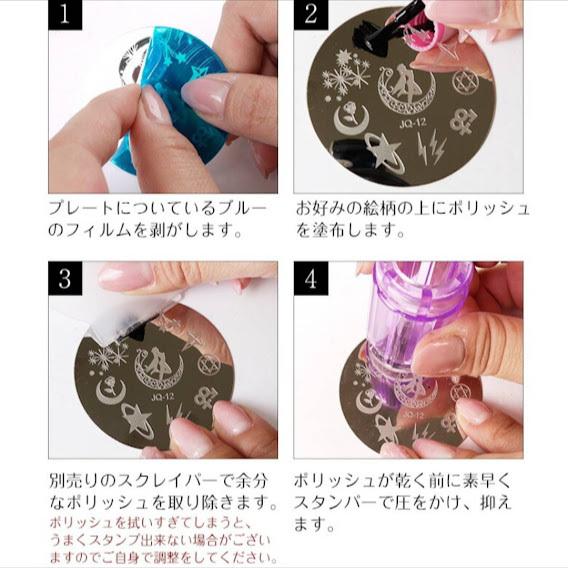 1

プレートについているブルーのフィルムを剥がします。

2

JQ-12

お好みの絵柄の上にポリッシュを塗布します。

3

JQ-12

別売りのスクレイパーで余分なポリッシュを取り除きます。
ポリッシュを拭いすぎてしまうと、うまくスタンプ出来ない場合がございますのでご自身で調整をしてください。

4

JQ-12

ポリッシュが乾く前に素早くスタンパーで圧をかけ、抑えます。