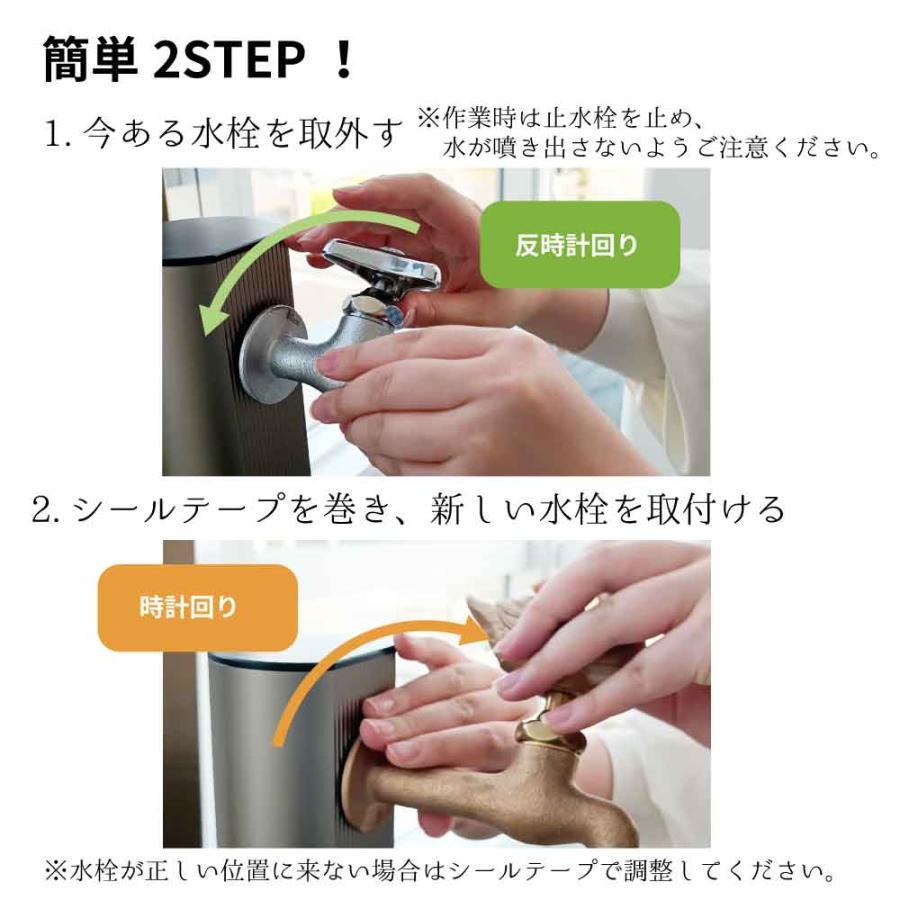 簡単 2STEP ！

1. 今ある水栓を取外す ※作業時は止水栓を止め、水が噴き出さないようご注意ください。

反時計回り

2. シールテープを巻き、新しい水栓を取付ける

時計回り

※水栓が正しい位置に来ない場合はシールテープで調整してください。