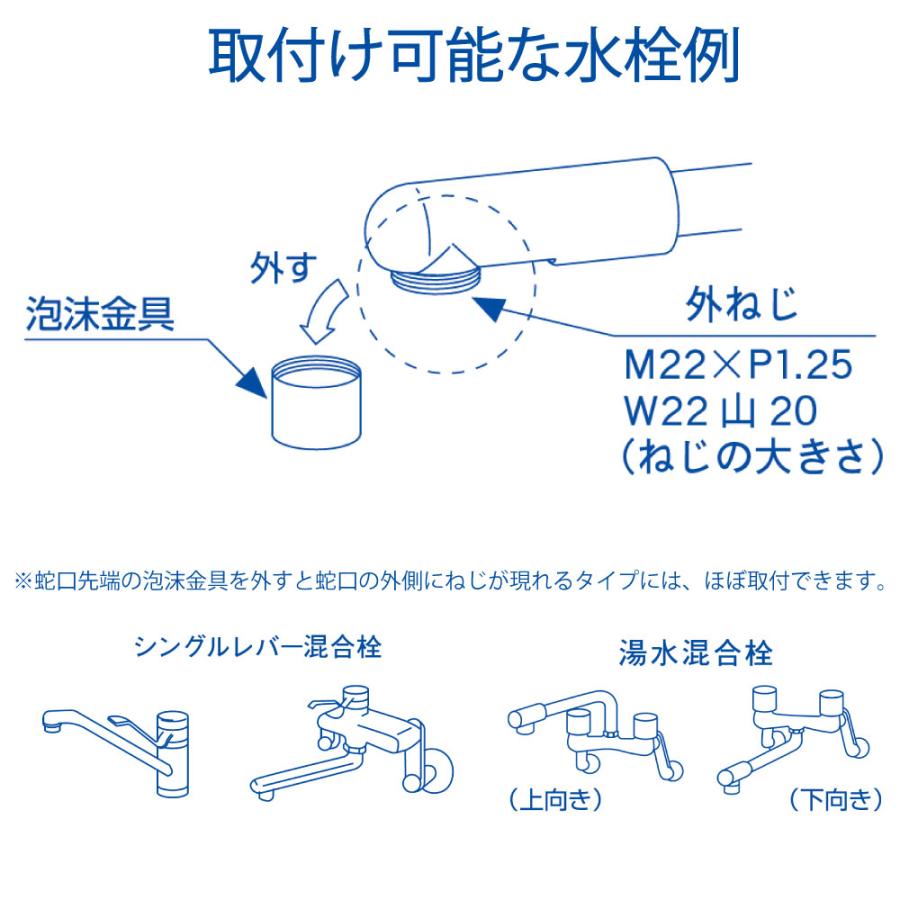 取付け可能な水栓例

外す

泡沫金具

外ねじ

M22×P1.25
W22 山 20
(ねじの大きさ)

※蛇口先端の泡沫金具を外すと蛇口の外側にねじが現れるタイプには、ほぼ取付できます。

シングルレバー混合栓

湯水混合栓

(上向き)

(下向き)