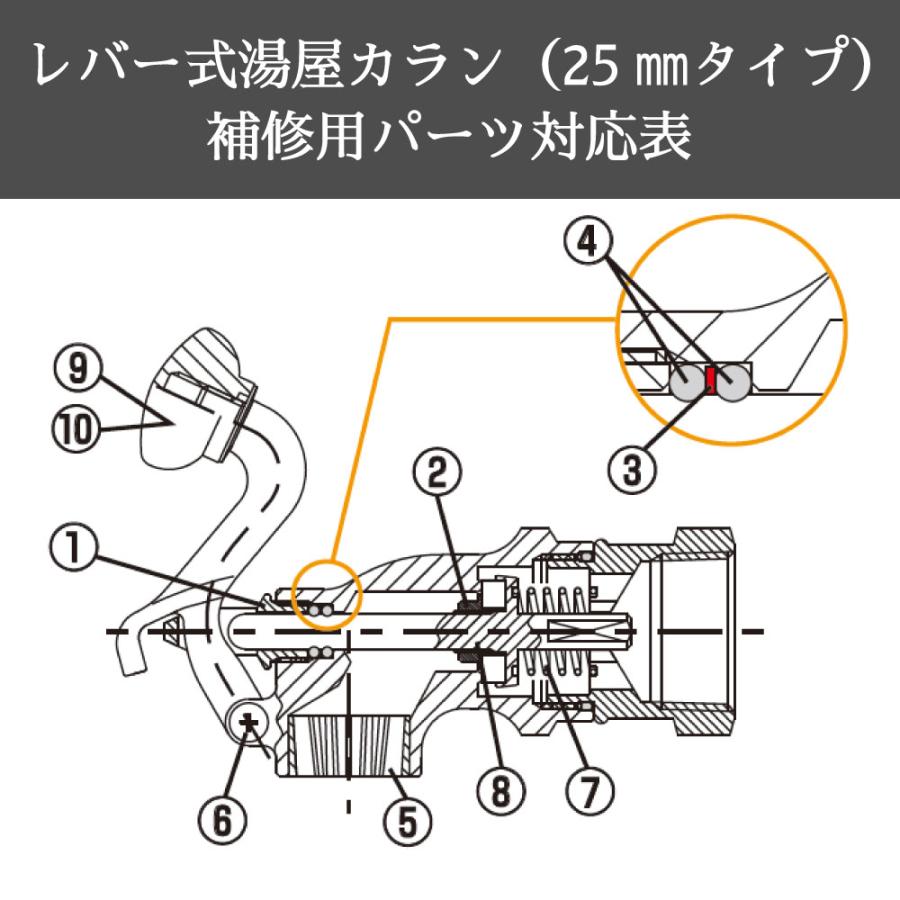 レバー式湯屋カラン（25 ㎜タイプ）
補修用パーツ対応表

④
⑨
⑩
③
②
①
⑥
⑤
⑧
⑦