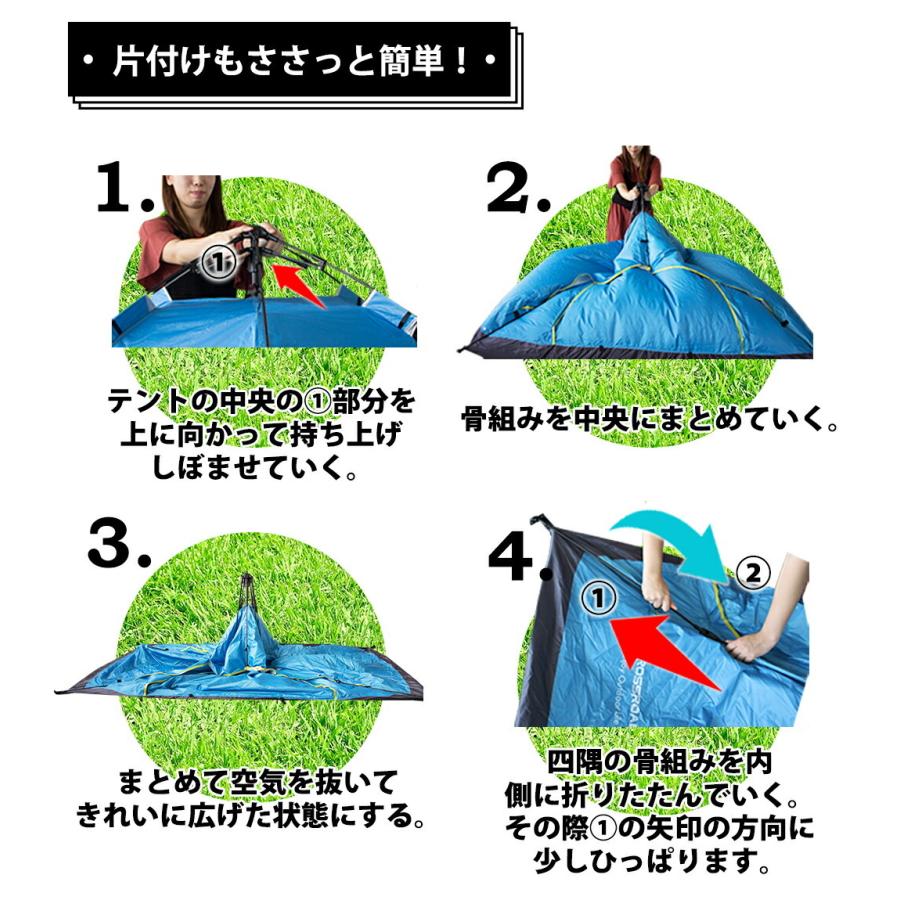 ・片付けもささっと簡単！・

1.

①

テントの中央の①部分を上に向かって持ち上げしぼませていく。

2.

骨組みを中央にまとめていく。

3.

まとめて空気を抜いてきれいに広げた状態にする。

4.

①

②

四隅の骨組みを内側に折りたたんでいく。その際①の矢印の方向に少しひっぱります。