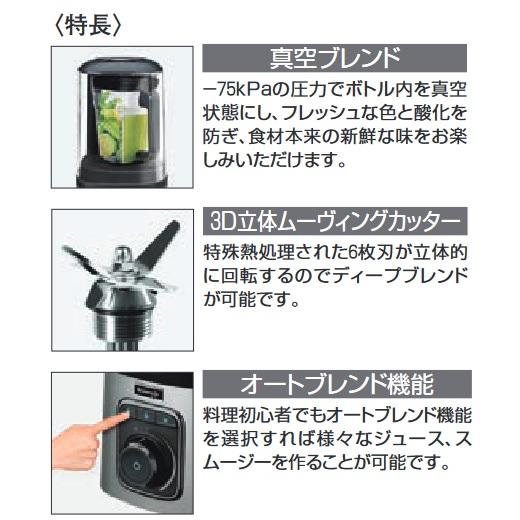 〈特長〉

真空ブレンド

−75kPaの圧力でボトル内を真空状態にし、フレッシュな色と酸化を防ぎ、食材本来の新鮮な味をお楽しみいただけます。

3D立体ムーヴィングカッター

特殊熱処理された6枚刃が立体的に回転するのでディープブレンドが可能です。

オートブレンド機能

料理初心者でもオートブレンド機能を選択すれば様々なジュース、スムージーを作ることが可能です。