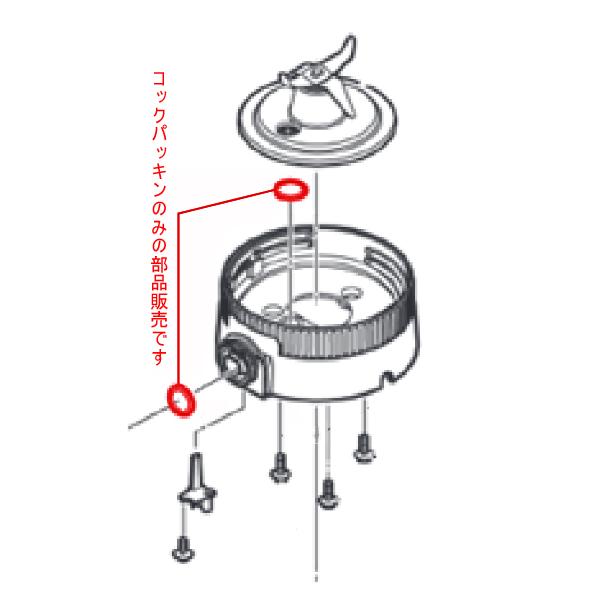 コックパッキンのみの部品販売です