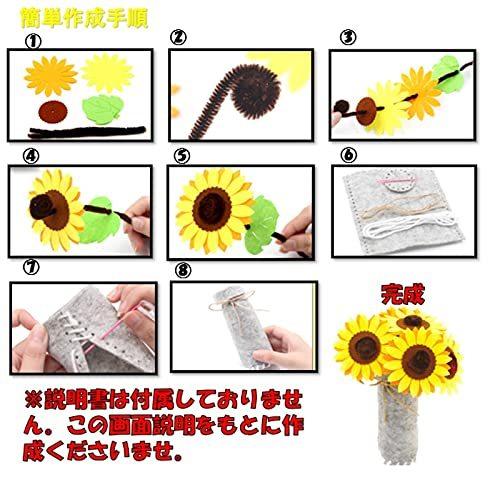 簡単作成手順

①

②

③

④

⑤

⑥

⑦

⑧

完成

※説明書は付属しておりません。この画面説明をもとに作成くださいませ。