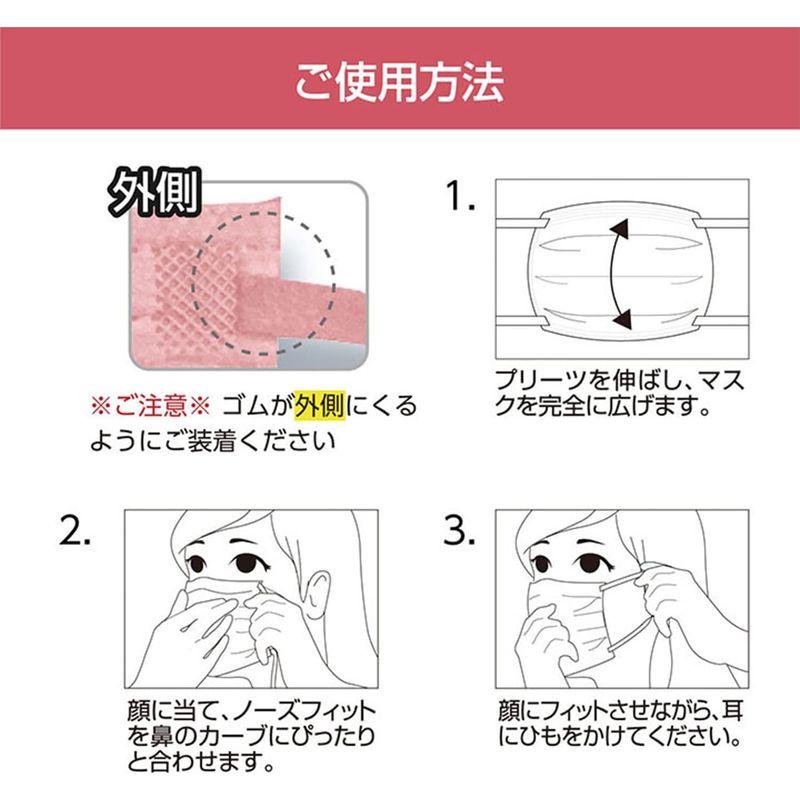 ご使用方法

外側

※ご注意※ ゴムが外側にくるようにご装着ください

1.

プリーツを伸ばし、マスクを完全に広げます。

2.

顔に当て、ノーズフィットを鼻のカーブにぴったりと合わせます。

3.

顔にフィットさせながら、耳にひもをかけてください。