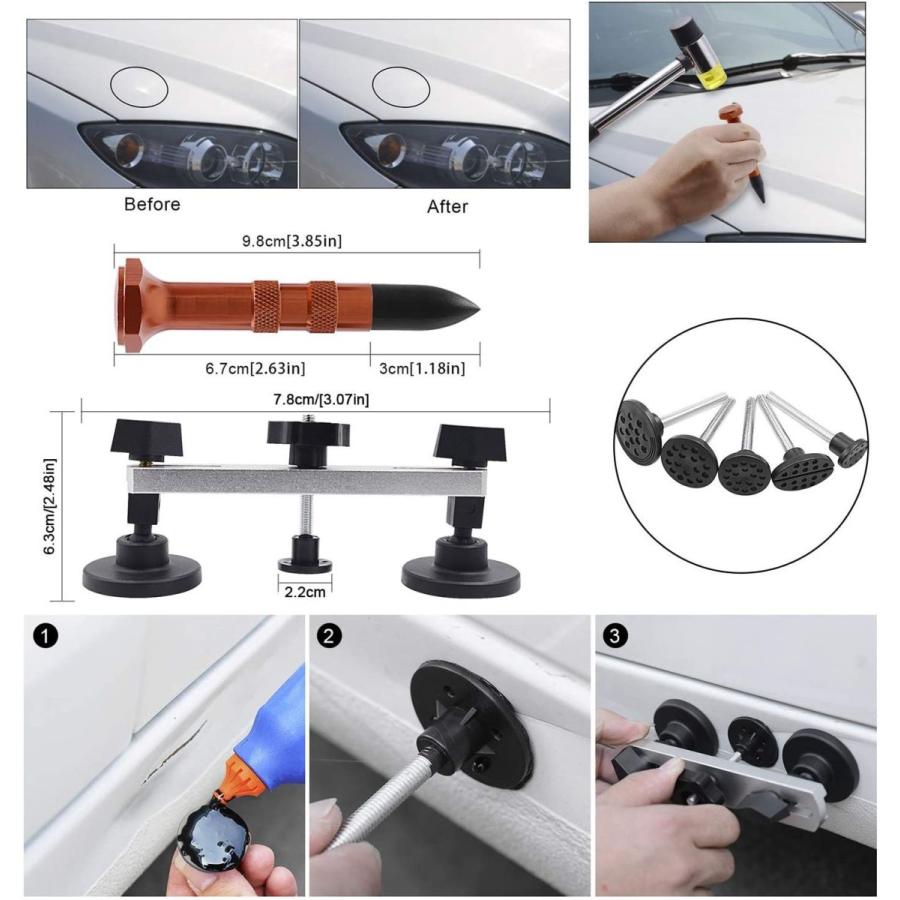 Before

After

9.8cm[3.85in]

6.7cm[2.63in]

3cm[1.18in]

7.8cm/[3.07in]

6.3cm/[2.48in]

2.2cm

1

2

3