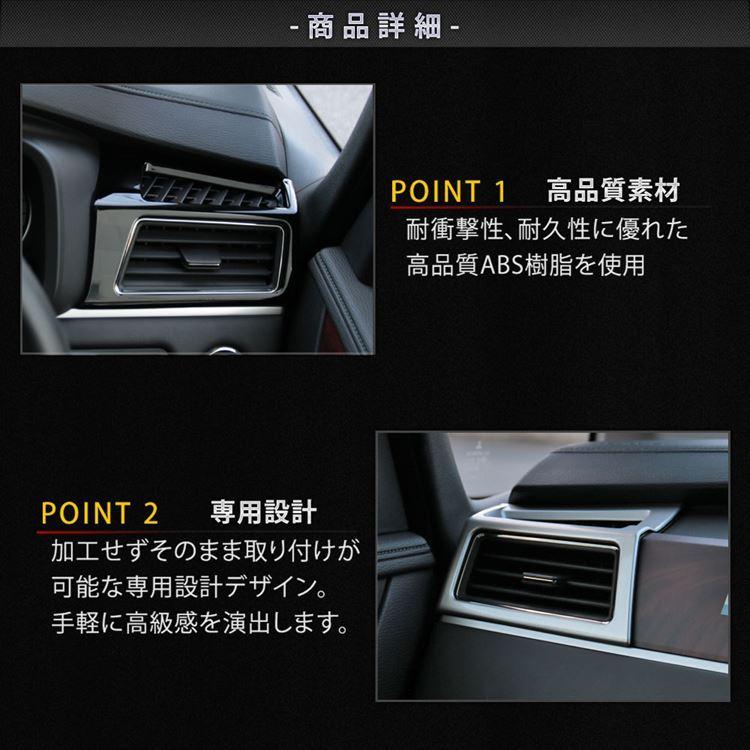 - 商品詳細 -

POINT 1 高品質素材

耐衝撃性、耐久性に優れた高品質ABS樹脂を使用

POINT 2 専用設計

加工せずそのまま取り付けが可能な専用設計デザイン。手軽に高級感を演出します。