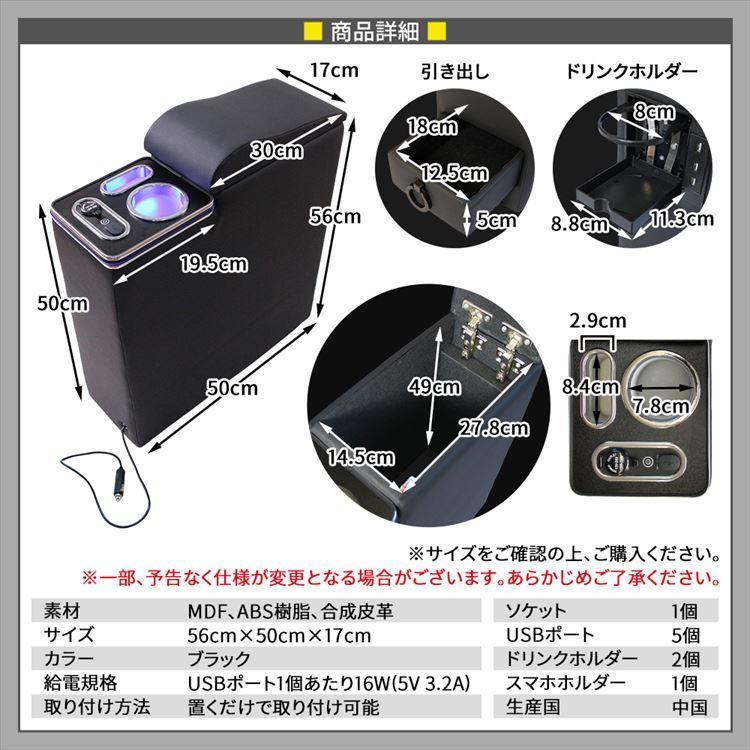 ■ 商品詳細 ■

17cm
30cm
56cm
19.5cm
50cm
50cm

引き出し
18cm
12.5cm
5cm

ドリンクホルダー
8cm
8.8cm
11.3cm

49cm
27.8cm
14.5cm

2.9cm
8.4cm
7.8cm

※サイズをご確認の上、ご購入ください。
※一部、予告なく仕様が変更となる場合がございます。あらかじめご了承ください。

| 素材 | MDF、ABS樹脂、合成皮革 |
|---|---|
| サイズ | 56cm×50cm×17cm |
| カラー | ブラック |
| 給電規格 | USBポート1個あたり16W(5V 3.2A) |
| 取り付け方法 | 置くだけで取り付け可能 |

| ソケット | 1個 |
|---|---|
| USBポート | 5個 |
| ドリンクホルダー | 2個 |
| スマホホルダー | 1個 |
| 生産国 | 中国 |