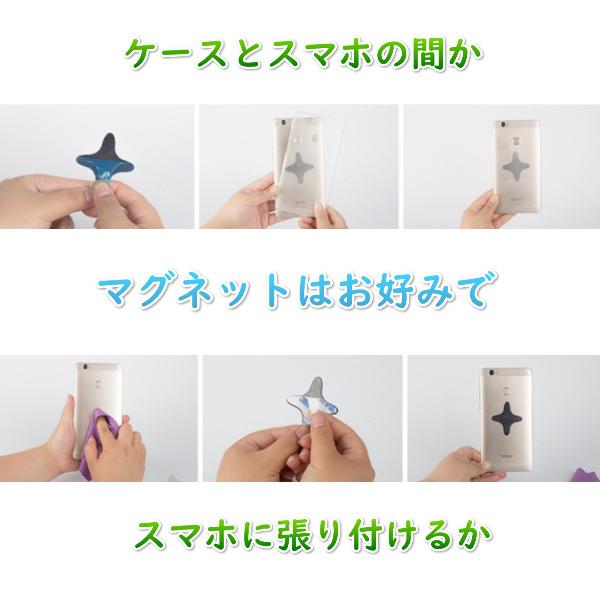 ケースとスマホの間か

マグネットはお好みで

スマホに張り付けるか