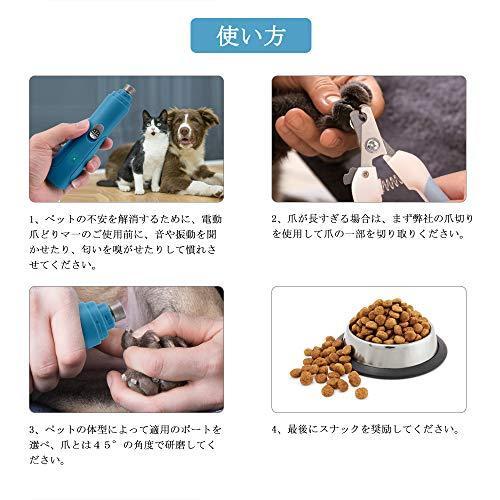 使い方

1、ペットの不安を解消するために、電動爪どりマーのご使用前に、音や振動を聞かせたり、匂いを嗅がせたりして慣れさせてください。

2、爪が長すぎる場合は、まず弊社の爪切りを使用して爪の一部を切り取りください。

3、ペットの体型によって適用のポートを選べ、爪とは４５°の角度で研磨してください。

4、最後にスナックを奨励してください。