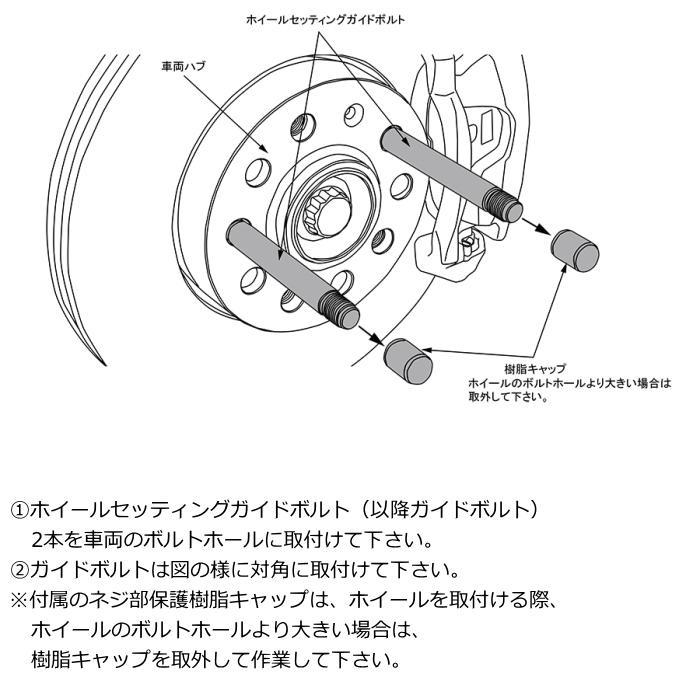 ホイールセッティングガイドボルト

車両ハブ

樹脂キャップ
ホイールのボルトホールより大きい場合は
取外して下さい。

①ホイールセッティングガイドボルト（以降ガイドボルト）
2本を車両のボルトホールに取付けて下さい。
②ガイドボルトは図の様に対角に取付けて下さい。
※付属のネジ部保護樹脂キャップは、ホイールを取付ける際、
ホイールのボルトホールより大きい場合は、
樹脂キャップを取外して作業して下さい。