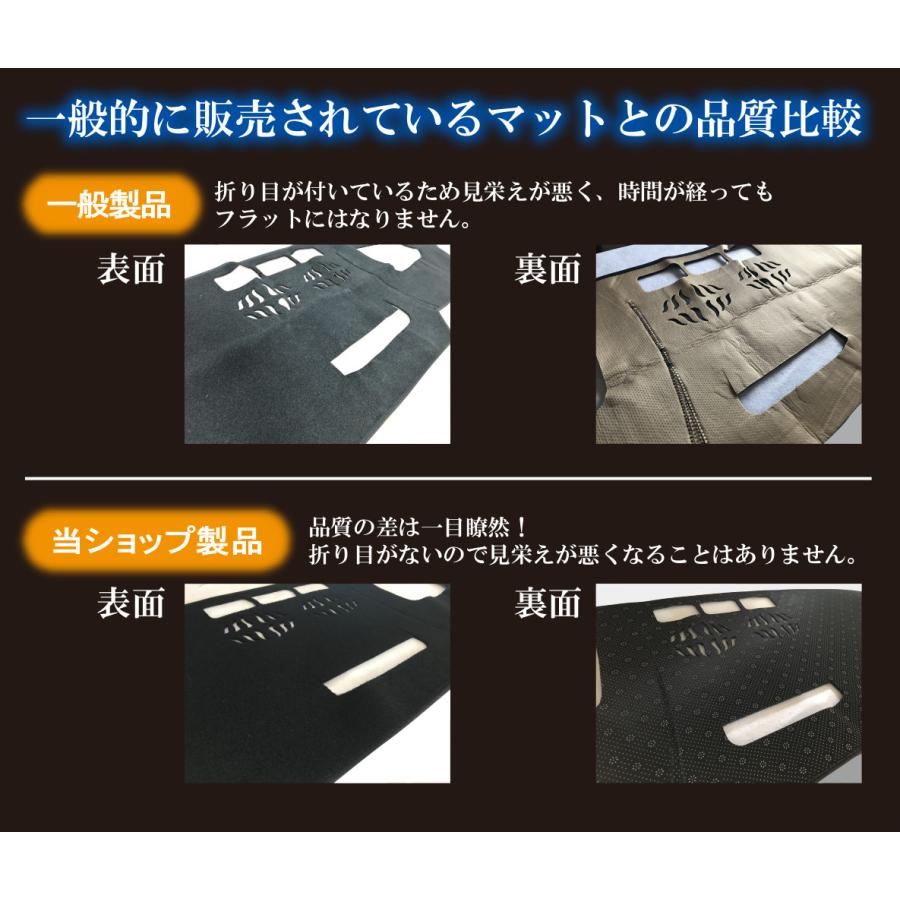 一般的に販売されているマットとの品質比較

一般製品

折り目が付いているため見栄えが悪く、時間が経ってもフラットにはなりません。

表面

裏面

当ショップ製品

品質の差は一目瞭然！
折り目がないので見栄えが悪くなることはありません。

表面

裏面