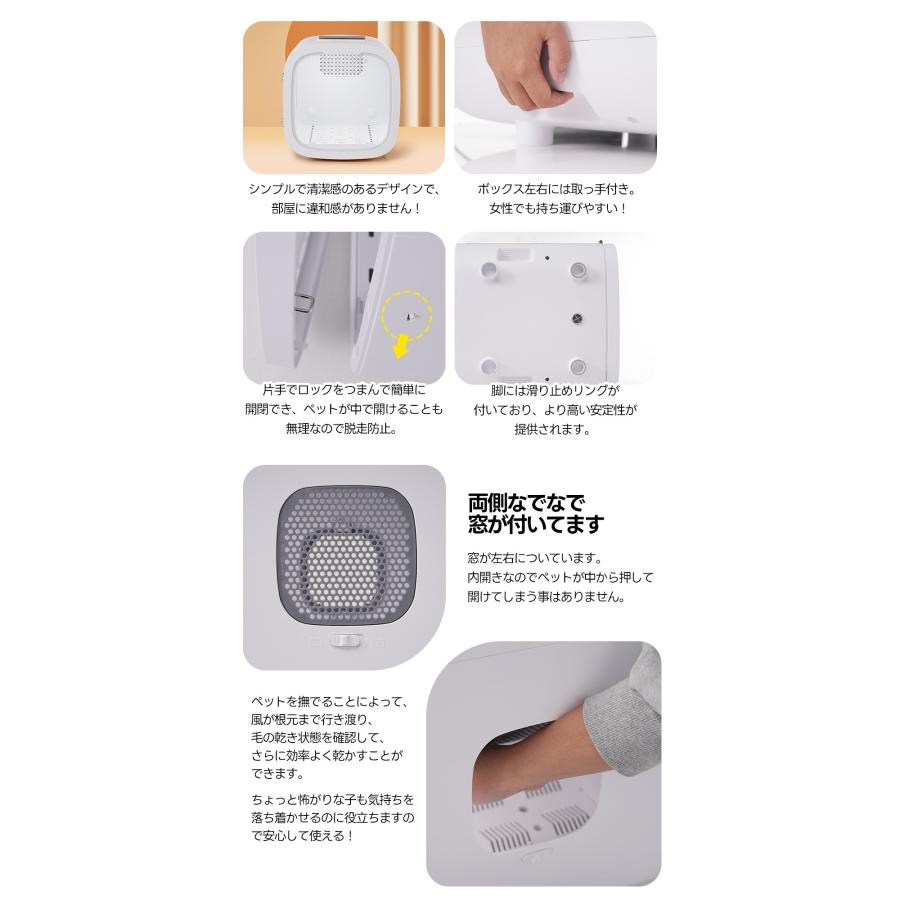 シンプルで清潔感のあるデザインで、部屋に違和感がありません！

ボックス左右には取っ手付き。女性でも持ち運びやすい！

片手でロックをつまんで簡単に開閉でき、ペットが中で開けることも無理なので脱走防止。

脚には滑り止めリングが付いており、より高い安定性が提供されます。

両側なでなで窓が付いてます

窓が左右についています。内開きなのでペットが中から押して開けてしまう事はありません。

ペットを撫でることによって、風が根元まで行き渡り、毛の乾き状態を確認して、さらに効率よく乾かすことができます。

ちょっと怖がりな子も気持ちを落ち着かせるのに役立ちますので安心して使える！