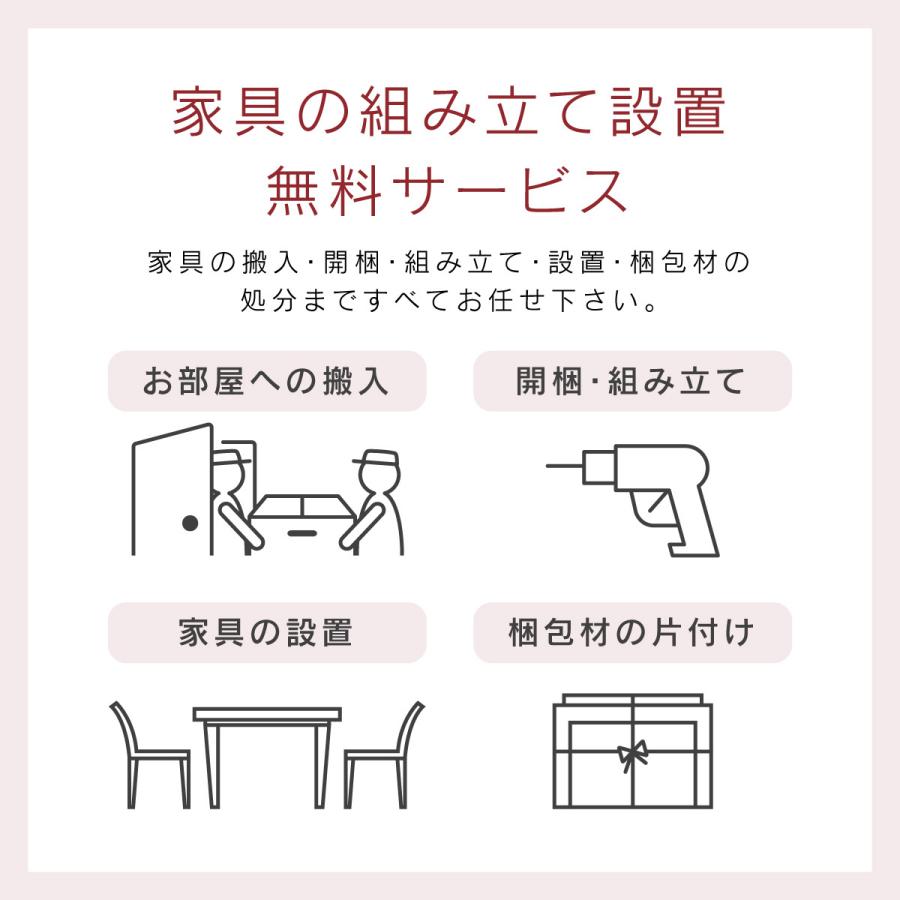 家具の組み立て設置
無料サービス

家具の搬入・開梱・組み立て・設置・梱包材の処分まですべてお任せ下さい。

お部屋への搬入

開梱・組み立て

家具の設置

梱包材の片付け