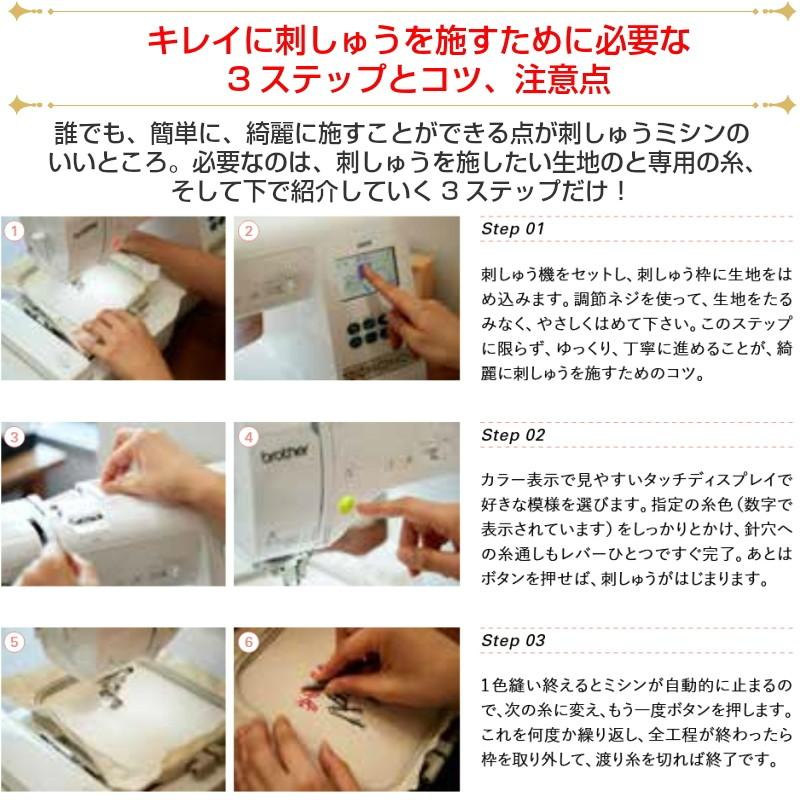 キレイに刺しゅうを施すために必要な
３ステップとコツ、注意点

誰でも、簡単に、綺麗に施すことができる点が刺しゅうミシンのいいところ。必要なのは、刺しゅうを施したい生地のと専用の糸、そして下で紹介していく３ステップだけ！

1

2

Step 01

刺しゅう機をセットし、刺しゅう枠に生地をはめ込みます。調節ネジを使って、生地をたるみなく、やさしくはめて下さい。このステップに限らず、ゆっくり、丁寧に進めることが、綺麗に刺しゅうを施すためのコツ。

3

4

brother

Step 02

カラー表示で見やすいタッチディスプレイで好きな模様を選びます。指定の糸色（数字で表示されています）をしっかりとかけ、針穴への糸通しもレバーひとつですぐ完了。あとはボタンを押せば、刺しゅうがはじまります。

5

6

Step 03

１色縫い終えるとミシンが自動的に止まるので、次の糸に変え、もう一度ボタンを押します。これを何度か繰り返し、全工程が終わったら枠を取り外して、渡り糸を切れば終了です。