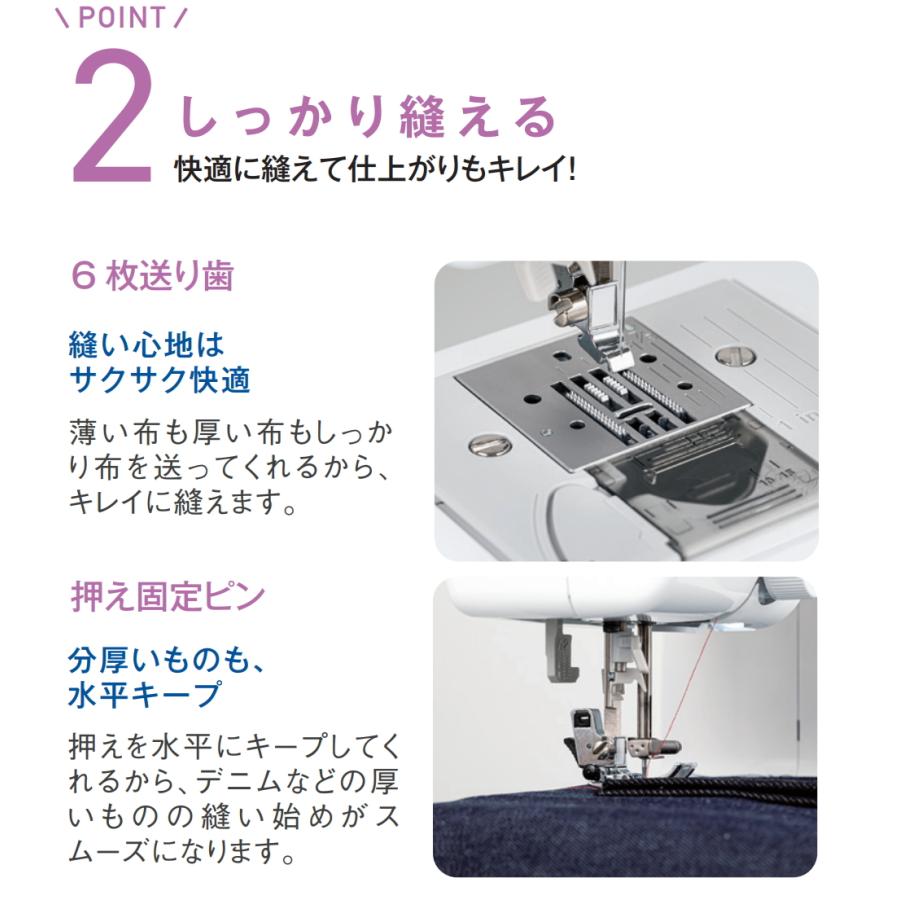 \ POINT /

2 しっかり縫える

快適に縫えて仕上がりもキレイ!

6 枚送り歯

縫い心地は
サクサク快適

薄い布も厚い布もしっかり布を送ってくれるから、キレイに縫えます。

押え固定ピン

分厚いものも、
水平キープ

押えを水平にキープしてくれるから、デニムなどの厚いものの縫い始めがスムーズになります。