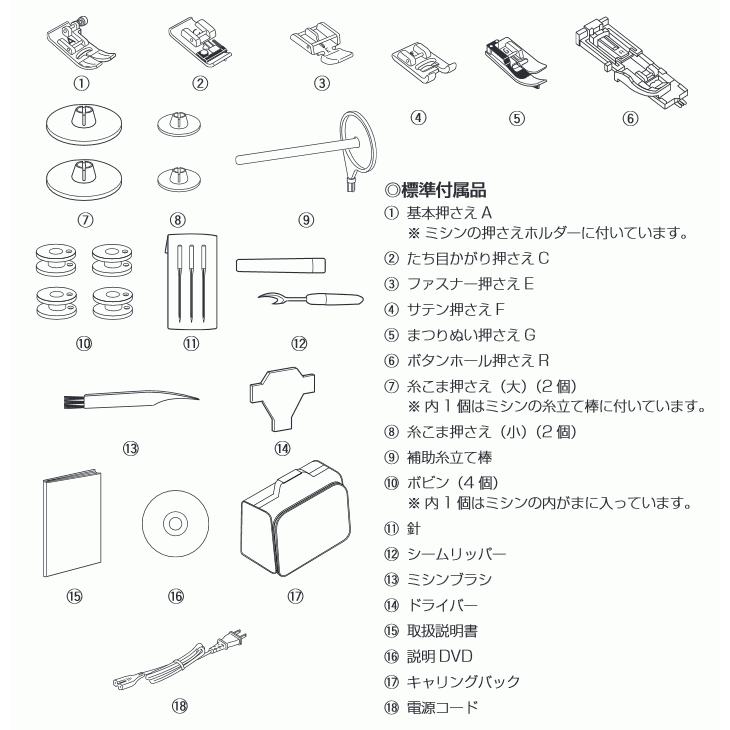 ①
②
③
④
⑤
⑥
⑦
⑧
⑨
⑩
⑪
⑫
⑬
⑭
⑮
⑯
⑰
⑱

◎標準付属品
① 基本押さえ A
※ ミシンの押さえホルダーに付いています。
② たち目かがり押さえ C
③ ファスナー押さえ E
④ サテン押さえ F
⑤ まつりぬい押さえ G
⑥ ボタンホール押さえ R
⑦ 糸こま押さえ（大）（2 個）
※ 内 1 個はミシンの糸立て棒に付いています。
⑧ 糸こま押さえ（小）（2 個）
⑨ 補助糸立て棒
⑩ ボビン（4 個）
※ 内 1 個はミシンの内がまに入っています。
⑪ 針
⑫ シームリッパー
⑬ ミシンブラシ
⑭ ドライバー
⑮ 取扱説明書
⑯ 説明 DVD
⑰ キャリングバック
⑱ 電源コード