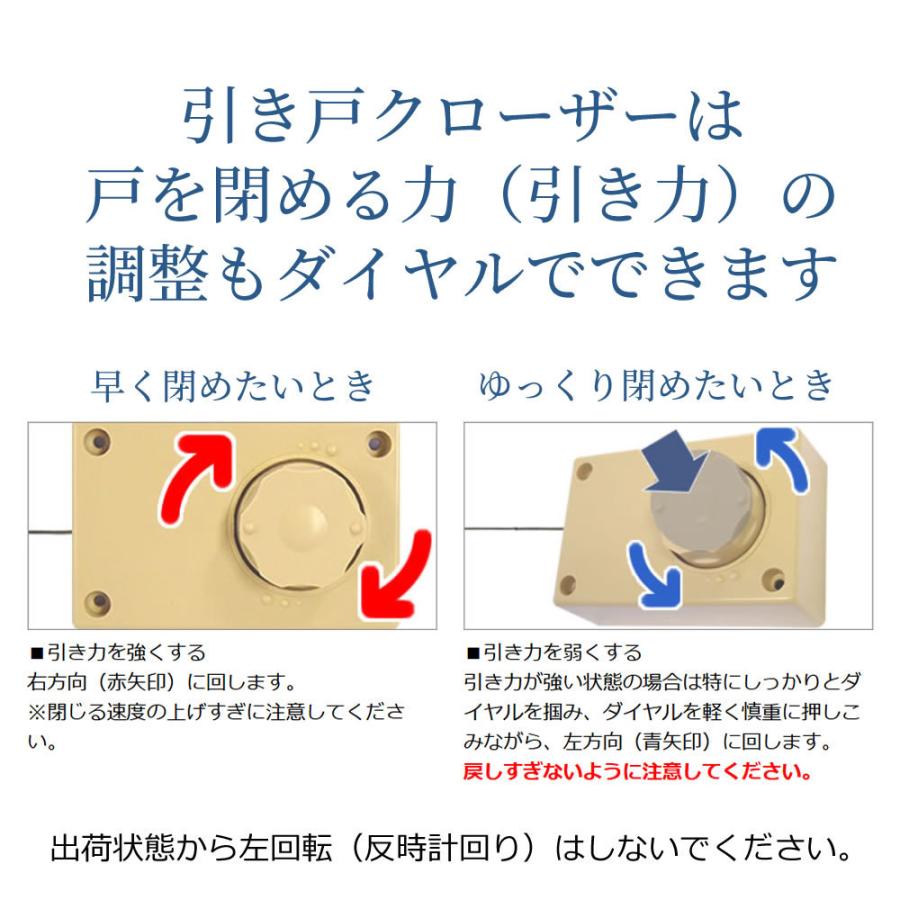 引き戸クローザーは
戸を閉める力（引き力）の
調整もダイヤルでできます

早く閉めたいとき

■引き力を強くする
右方向（赤矢印）に回します。
※閉じる速度の上げすぎに注意してください。

ゆっくり閉めたいとき

■引き力を弱くする
引き力が強い状態の場合は特にしっかりとダイヤルを掴み、ダイヤルを軽く慎重に押しこみながら、左方向（青矢印）に回します。
戻しすぎないように注意してください。

出荷状態から左回転（反時計回り）はしないでください。