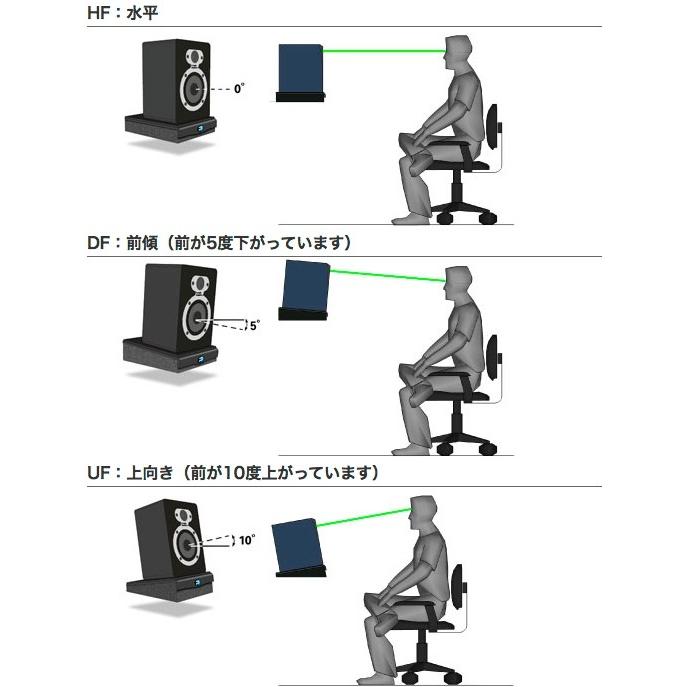 HF：水平

0°

DF：前傾（前が5度下がっています）

5°

UF：上向き（前が10度上がっています）

10°