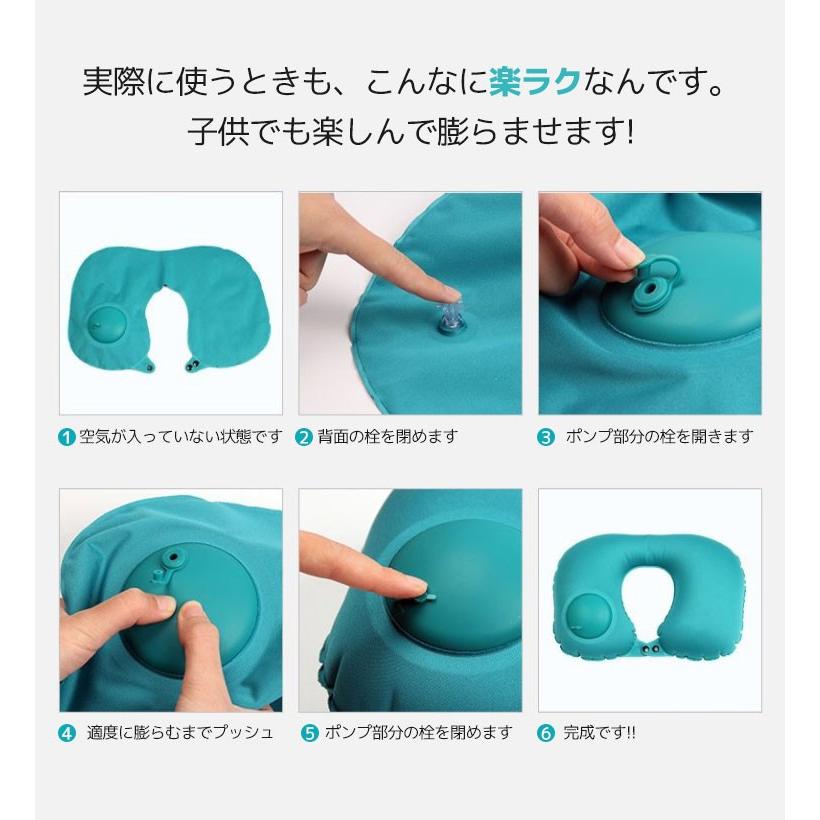 実際に使うときも、こんなに楽ラクなんです。
子供でも楽しんで膨らませます!

1 空気が入っていない状態です

2 背面の栓を閉めます

3 ポンプ部分の栓を開きます

4 適度に膨らむまでプッシュ

5 ポンプ部分の栓を閉めます

6 完成です!!