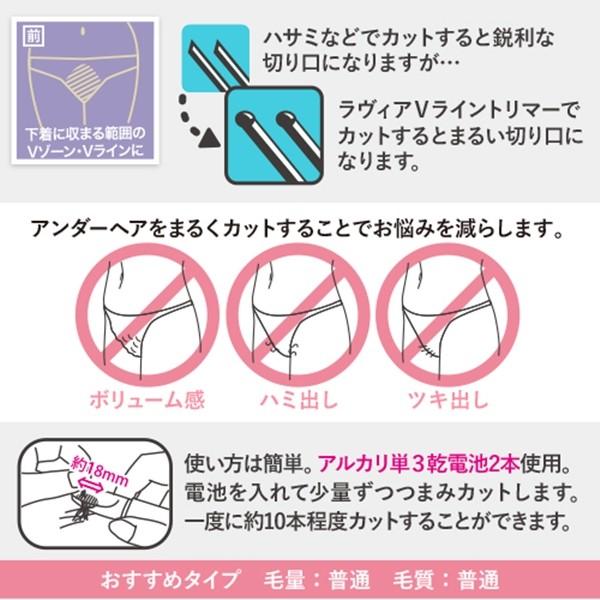 前

下着に収まる範囲のVゾーン・Vラインに

ハサミなどでカットすると鋭利な切り口になりますが…

ラヴィアVライントリマーでカットするとまるい切り口になります。

アンダーヘアをまるくカットすることでお悩みを減らします。

ボリューム感

ハミ出し

ツキ出し

約18mm

使い方は簡単。アルカリ単３乾電池2本使用。電池を入れて少量ずつつまみカットします。一度に約10本程度カットすることができます。

おすすめタイプ　毛量：普通　毛質：普通