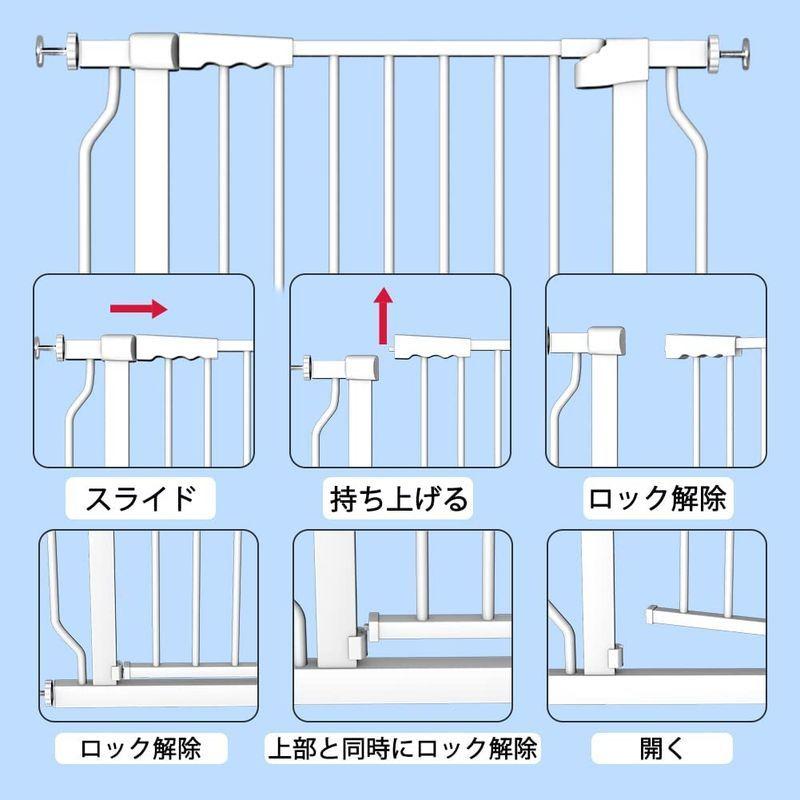 スライド

持ち上げる

ロック解除

ロック解除

上部と同時にロック解除

開く