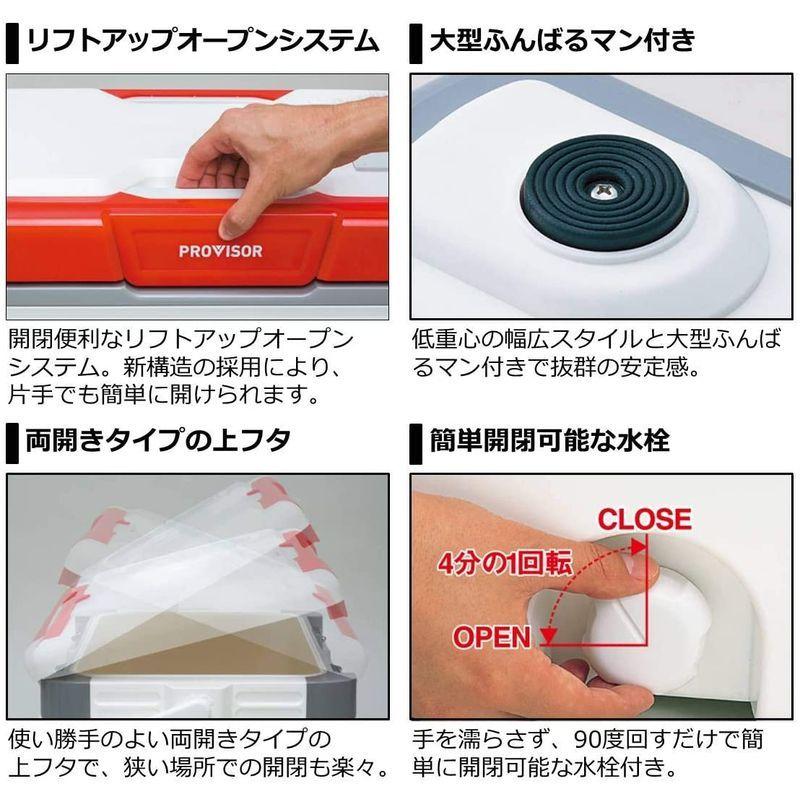 リフトアップオープンシステム

PROVISOR

開閉便利なリフトアップオープンシステム。新構造の採用により、片手でも簡単に開けられます。

大型ふんばるマン付き

低重心の幅広スタイルと大型ふんばるマン付きで抜群の安定感。

両開きタイプの上フタ

使い勝手のよい両開きタイプの上フタで、狭い場所での開閉も楽々。

簡単開閉可能な水栓

CLOSE

4分の1回転

OPEN

手を濡らさず、90度回すだけで簡単に開閉可能な水栓付き。