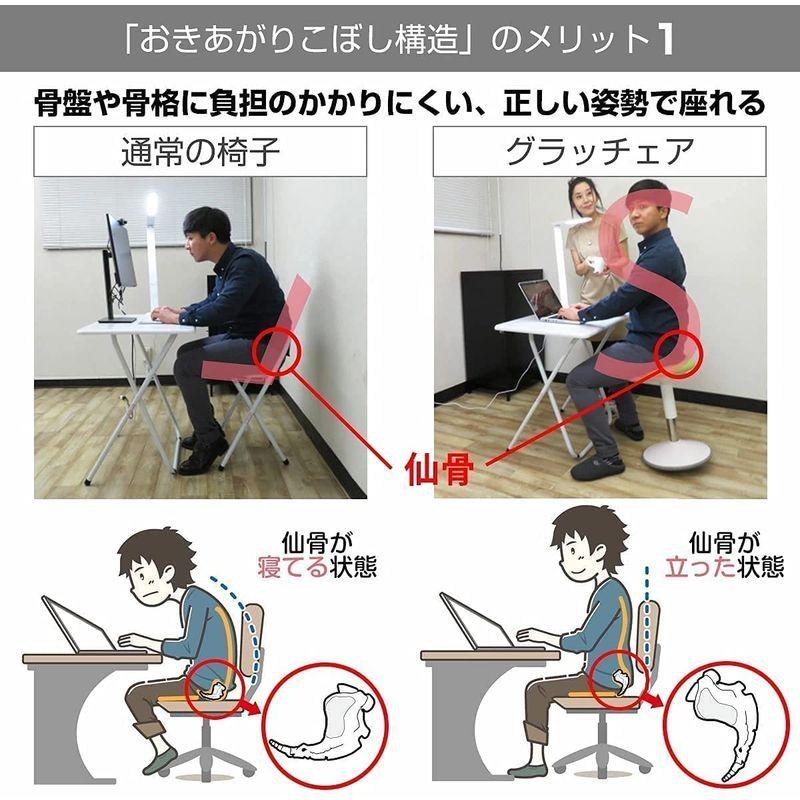 「おきあがりこぼし構造」のメリット1

骨盤や骨格に負担のかかりにくい、正しい姿勢で座れる

通常の椅子

グラッチェア

仙骨

仙骨が寝てる状態

仙骨が立った状態