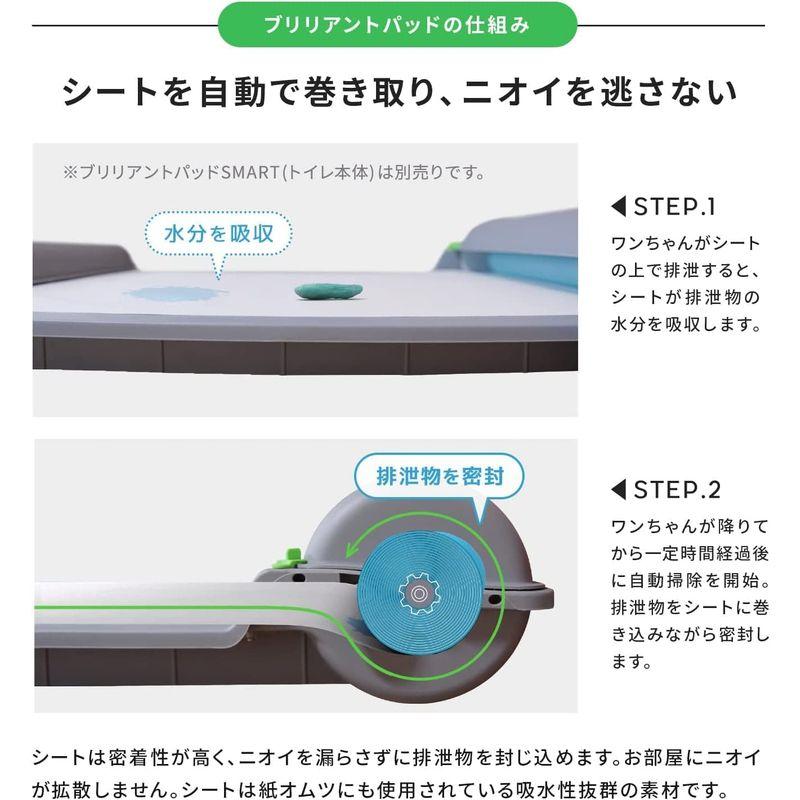 ブリリアントパッドの仕組み

シートを自動で巻き取り、ニオイを逃さない

※ブリリアントパッドSMART(トイレ本体)は別売りです。

水分を吸収

◀STEP.1
ワンちゃんがシートの上で排泄すると、シートが排泄物の水分を吸収します。

排泄物を密封

◀STEP.2
ワンちゃんが降りてから一定時間経過後に自動掃除を開始。排泄物をシートに巻き込みながら密封します。

シートは密着性が高く、ニオイを漏らさずに排泄物を封じ込めます。お部屋にニオイが拡散しません。シートは紙オムツにも使用されている吸水性抜群の素材です。