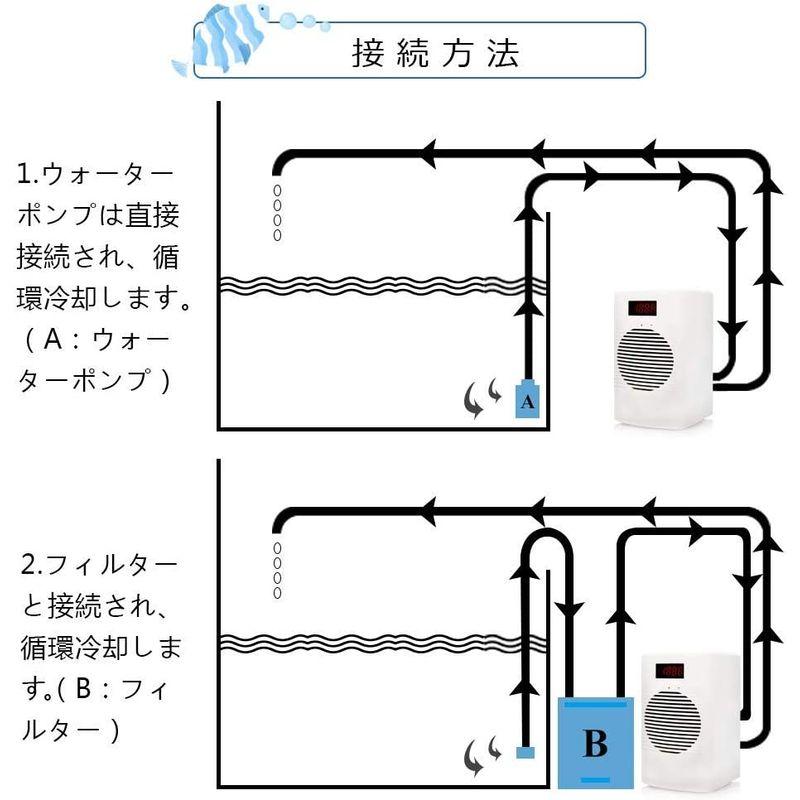 接続方法

1.ウォーターポンプは直接接続され、循環冷却します。（A：ウォーターポンプ）

A

2.フィルターと接続され、循環冷却します。（B：フィルター）

B