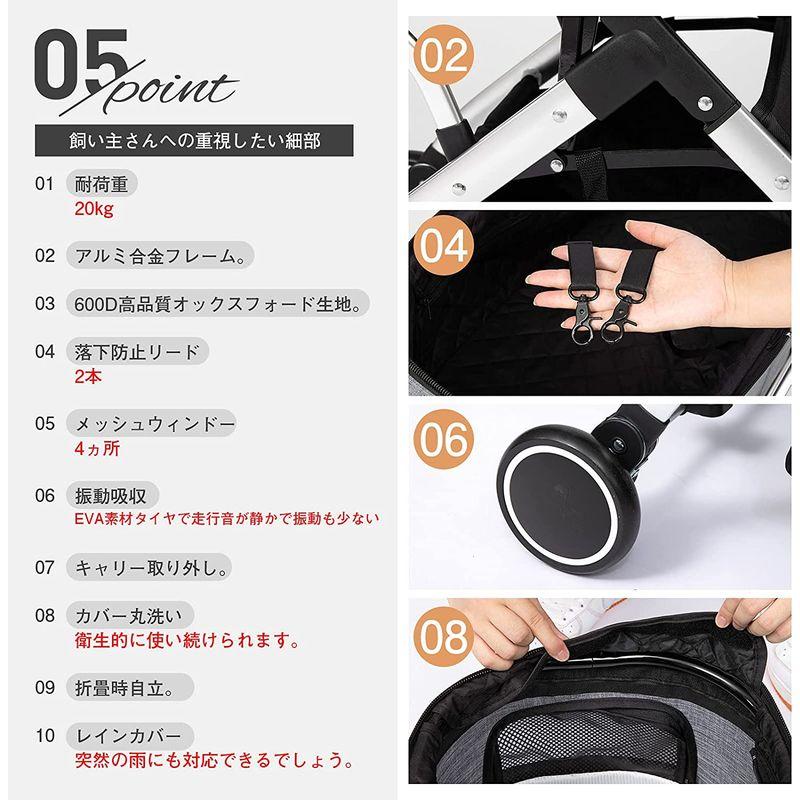 05 point

飼い主さんへの重視したい細部

01 耐荷重
20kg

02 アルミ合金フレーム。

03 600D高品質オックスフォード生地。

04 落下防止リード
2本

05 メッシュウィンドー
4ヵ所

06 振動吸収
EVA素材タイヤで走行音が静かで振動も少ない

07 キャリー取り外し。

08 カバー丸洗い
衛生的に使い続けられます。

09 折畳時自立。

10 レインカバー
突然の雨にも対応できるでしょう。

02

04

06

08