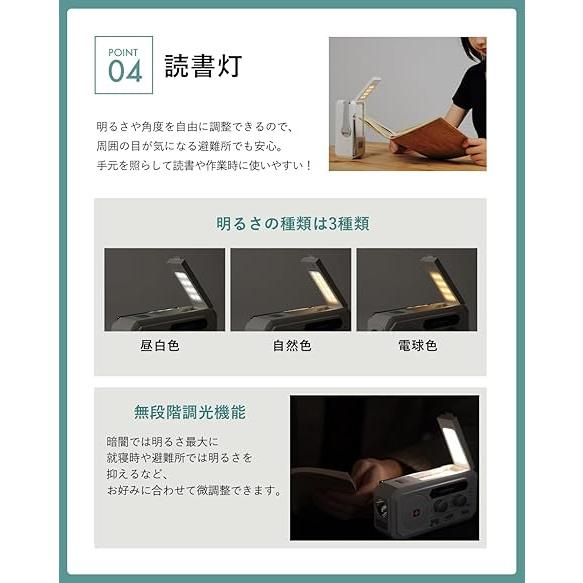 POINT 04

読書灯

明るさや角度を自由に調整できるので、
周囲の目が気になる避難所でも安心。
手元を照らして読書や作業時に使いやすい！

明るさの種類は3種類

昼白色

自然色

電球色

無段階調光機能

暗闇では明るさ最大に
就寝時や避難所では明るさを
抑えるなど、
お好みに合わせて微調整できます。