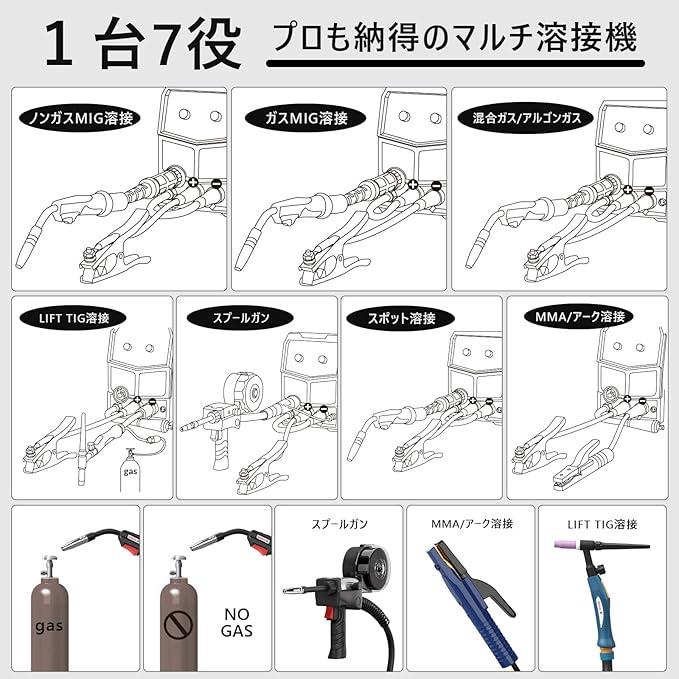 1 台7役 プロも納得のマルチ溶接機

ノンガスMIG溶接

ガスMIG溶接

混合ガス/アルゴンガス

LIFT TIG溶接

gas

スプールガン

スポット溶接

MMA/アーク溶接

gas

NO GAS

スプールガン

MMA/アーク溶接

LIFT TIG溶接