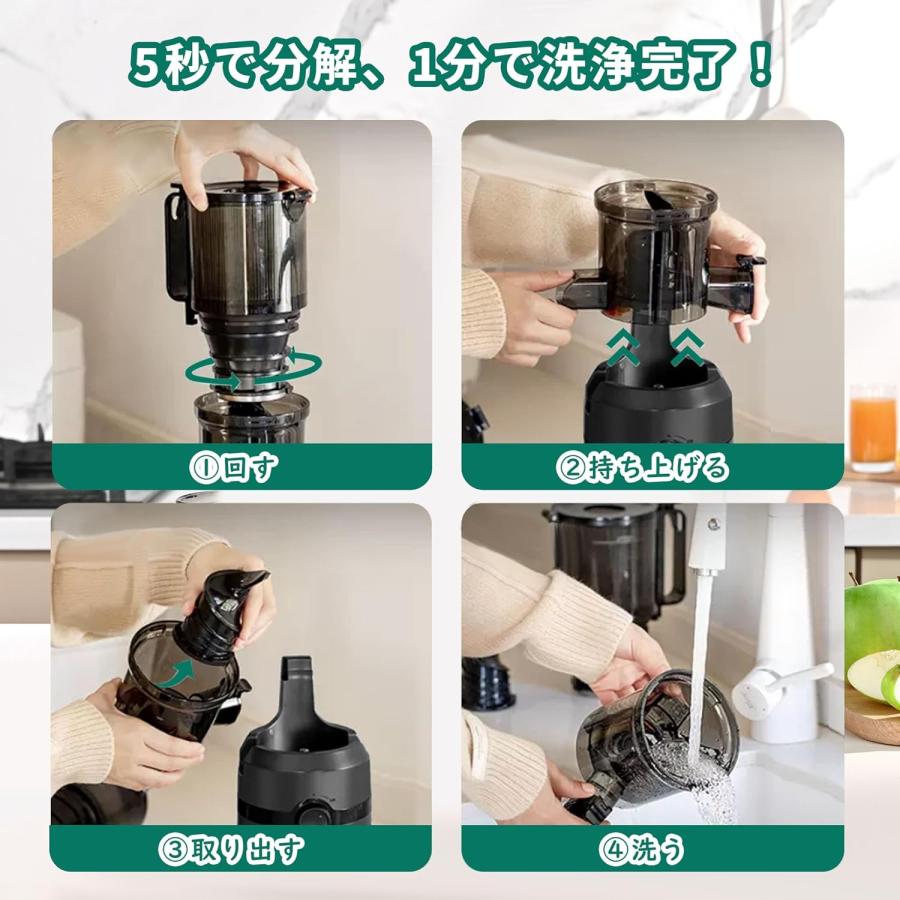 5秒で分解、1分で洗浄完了！

①回す

②持ち上げる

③取り出す

④洗う