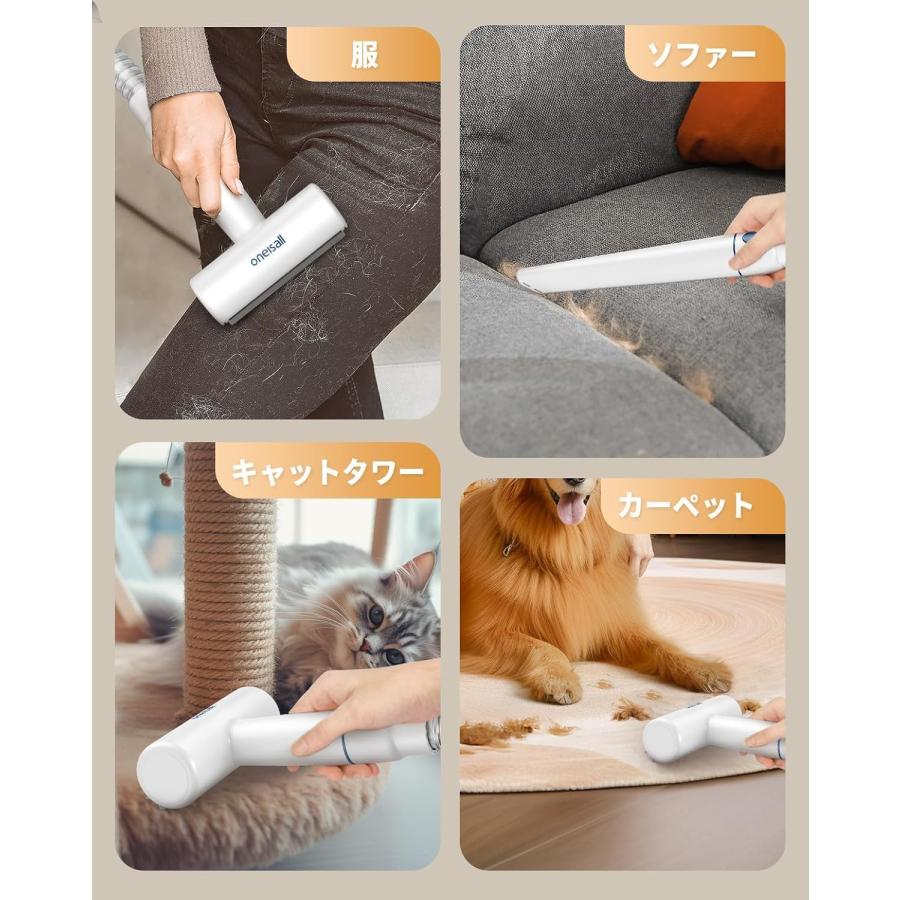 服

oneisall

ソファー

キャットタワー

カーペット