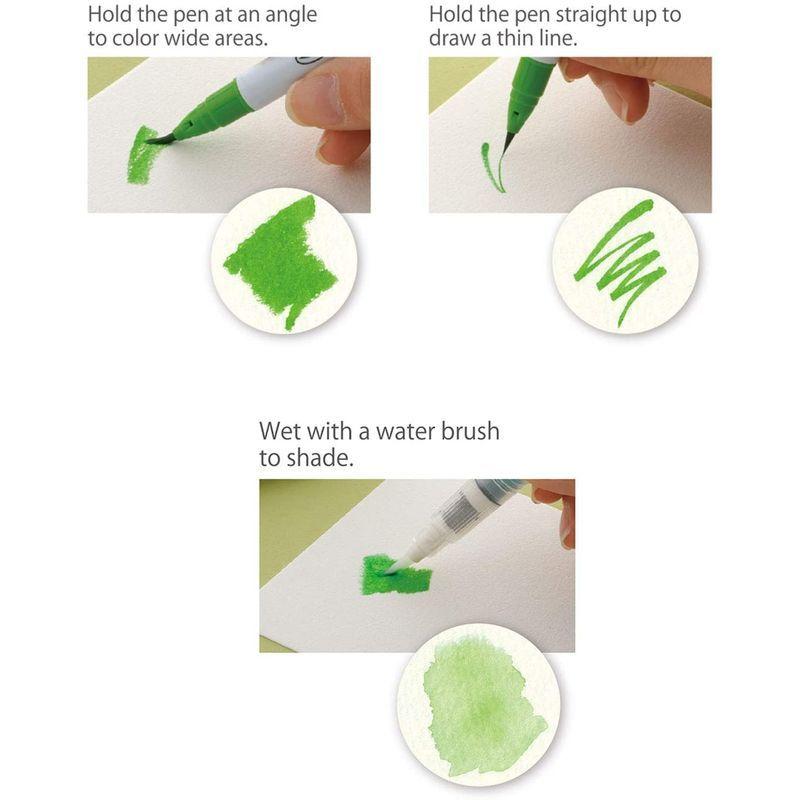 Hold the pen at an angle to color wide areas.

Hold the pen straight up to draw a thin line.

Wet with a water brush to shade.