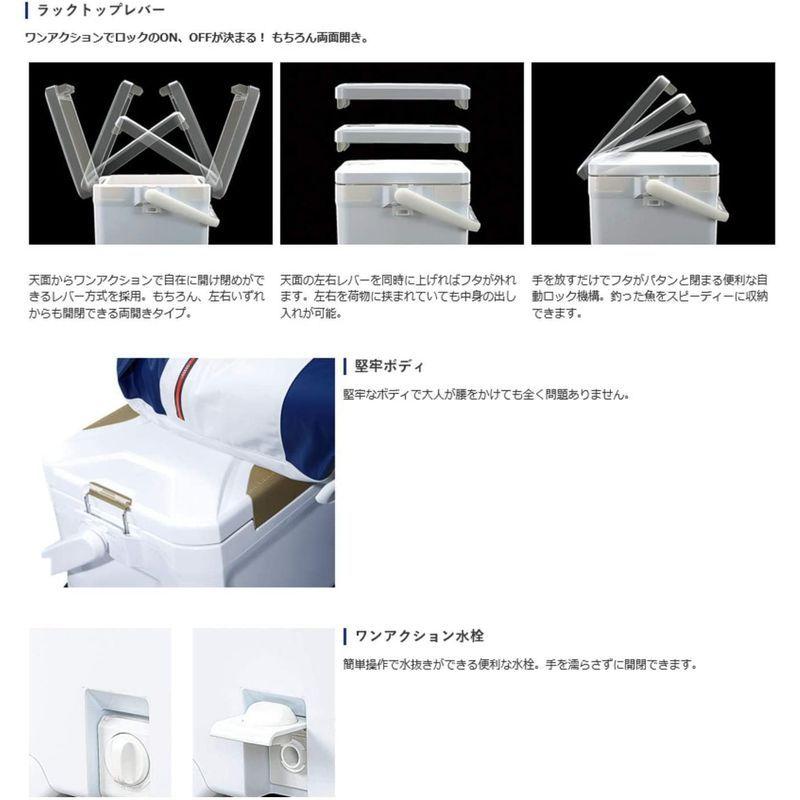 ラックトップレバー

ワンアクションでロックのON、OFFが決まる！ もちろん両面開き。

天面からワンアクションで自在に開け閉めができるレバー方式を採用。もちろん、左右いずれからも開閉できる両開きタイプ。

天面の左右レバーを同時に上げればフタが外れます。左右を荷物に挟まれていても中身の出し入れが可能。

手を放すだけでフタがパタンと閉まる便利な自動ロック機構。釣った魚をスピーディーに収納できます。

堅牢ボディ

堅牢なボディで大人が腰をかけても全く問題ありません。

ワンアクション水栓

簡単操作で水抜きができる便利な水栓。手を濡らさずに開閉できます。