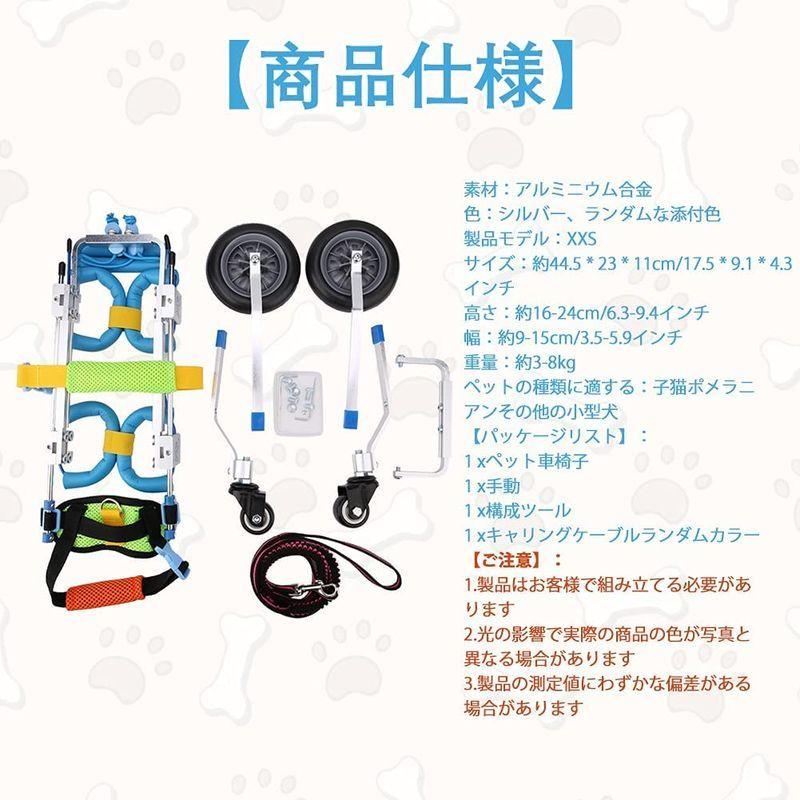 【商品仕様】

素材：アルミニウム合金
色：シルバー、ランダムな添付色
製品モデル：XXS
サイズ：約44.5 * 23 * 11cm/17.5 * 9.1 * 4.3インチ
高さ：約16-24cm/6.3-9.4インチ
幅：約9-15cm/3.5-5.9インチ
重量：約3-8kg
ペットの種類に適する：子猫ポメラニアンその他の小型犬
【パッケージリスト】：
1 xペット車椅子
1 x手動
1 x構成ツール
1 xキャリングケーブルランダムカラー
【ご注意】：
1.製品はお客様で組み立てる必要があります
2.光の影響で実際の商品の色が写真と異なる場合があります
3.製品の測定値にわずかな偏差がある場合があります