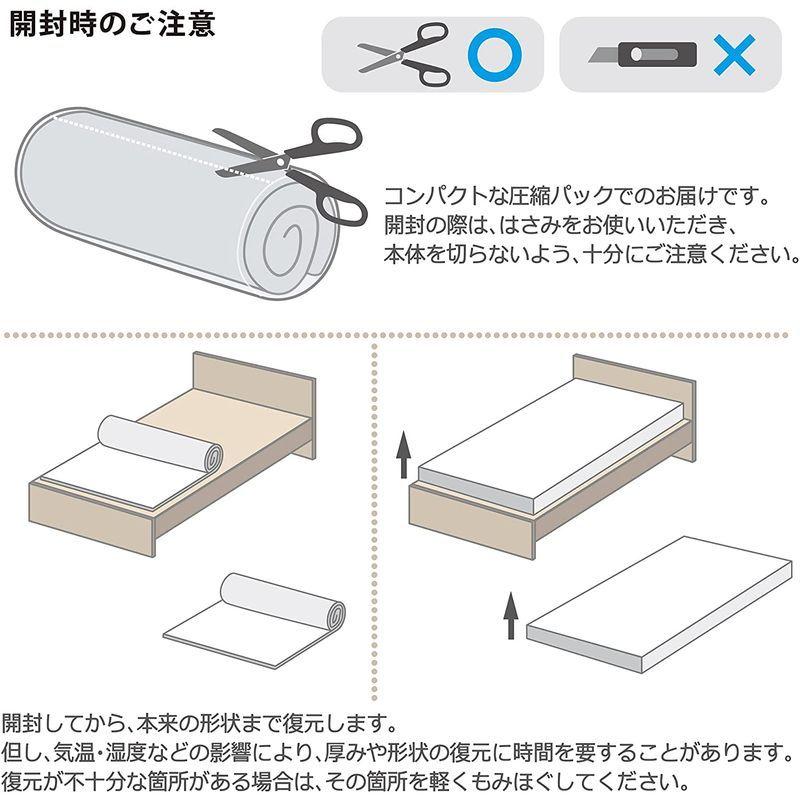 開封時のご注意

コンパクトな圧縮パックでのお届けです。
開封の際は、はさみをお使いいただき、
本体を切らないよう、十分にご注意ください。

開封してから、本来の形状まで復元します。
但し、気温・湿度などの影響により、厚みや形状の復元に時間を要することがあります。
復元が不十分な箇所がある場合は、その箇所を軽くもみほぐしてください。