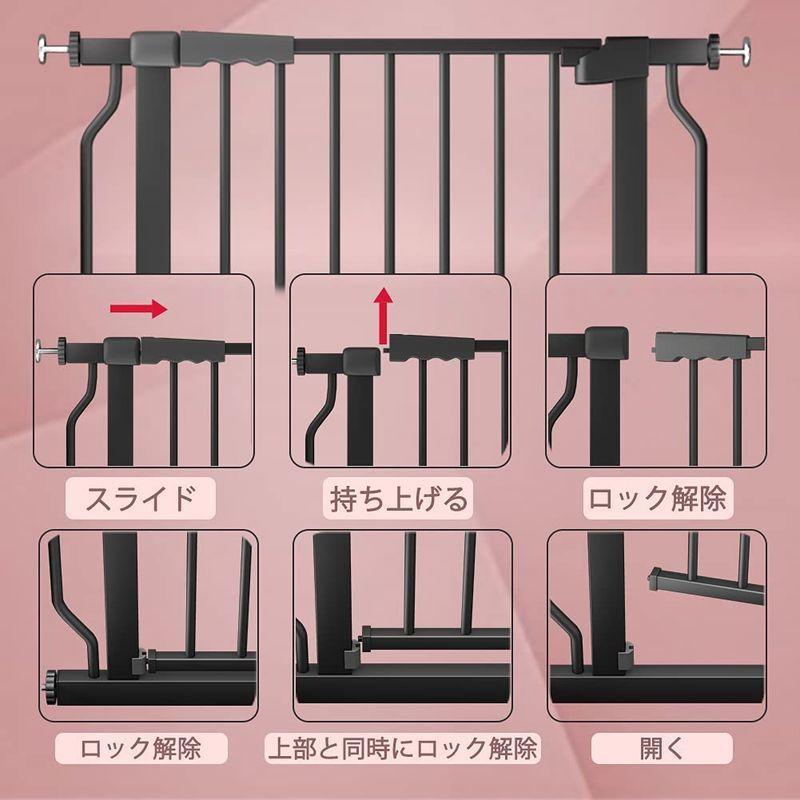 スライド

持ち上げる

ロック解除

ロック解除

上部と同時にロック解除

開く