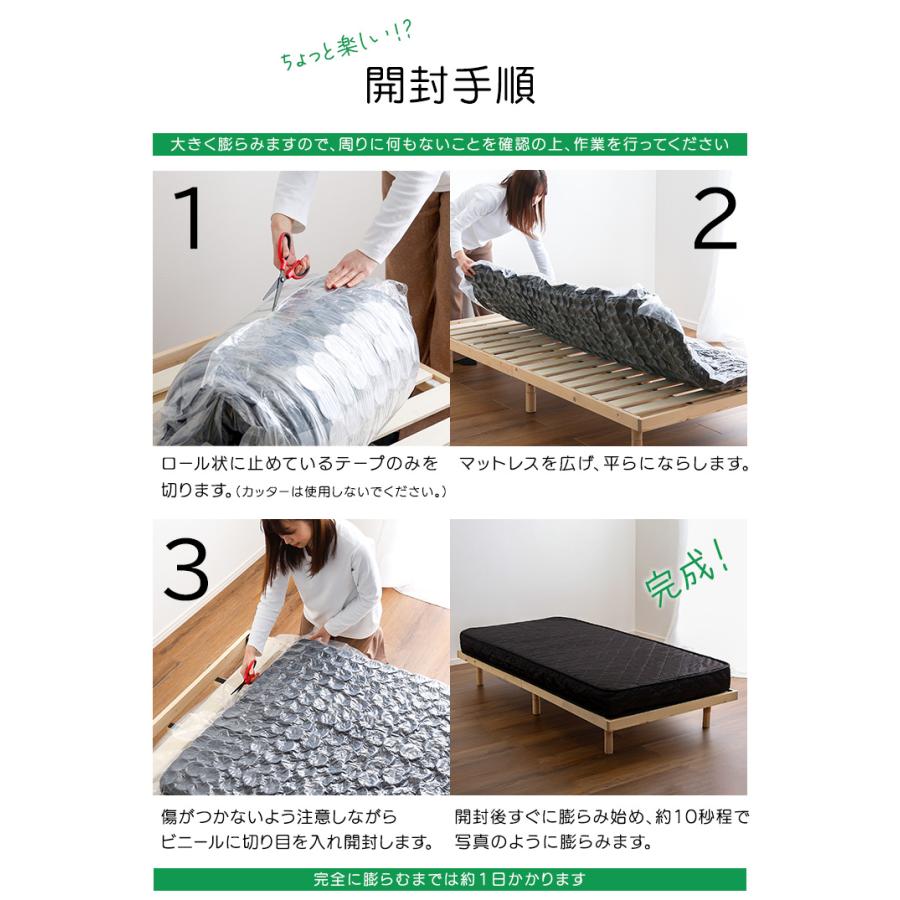 ちょっと楽しい!?
開封手順

大きく膨らみますので、周りに何もないことを確認の上、作業を行ってください

1

2

ロール状に止めているテープのみを切ります。(カッターは使用しないでください。)

マットレスを広げ、平らにならします。

3

完成!

傷がつかないよう注意しながらビニールに切り目を入れ開封します。

開封後すぐに膨らみ始め、約10秒程で写真のように膨らみます。

完全に膨らむまでは約1日かかります